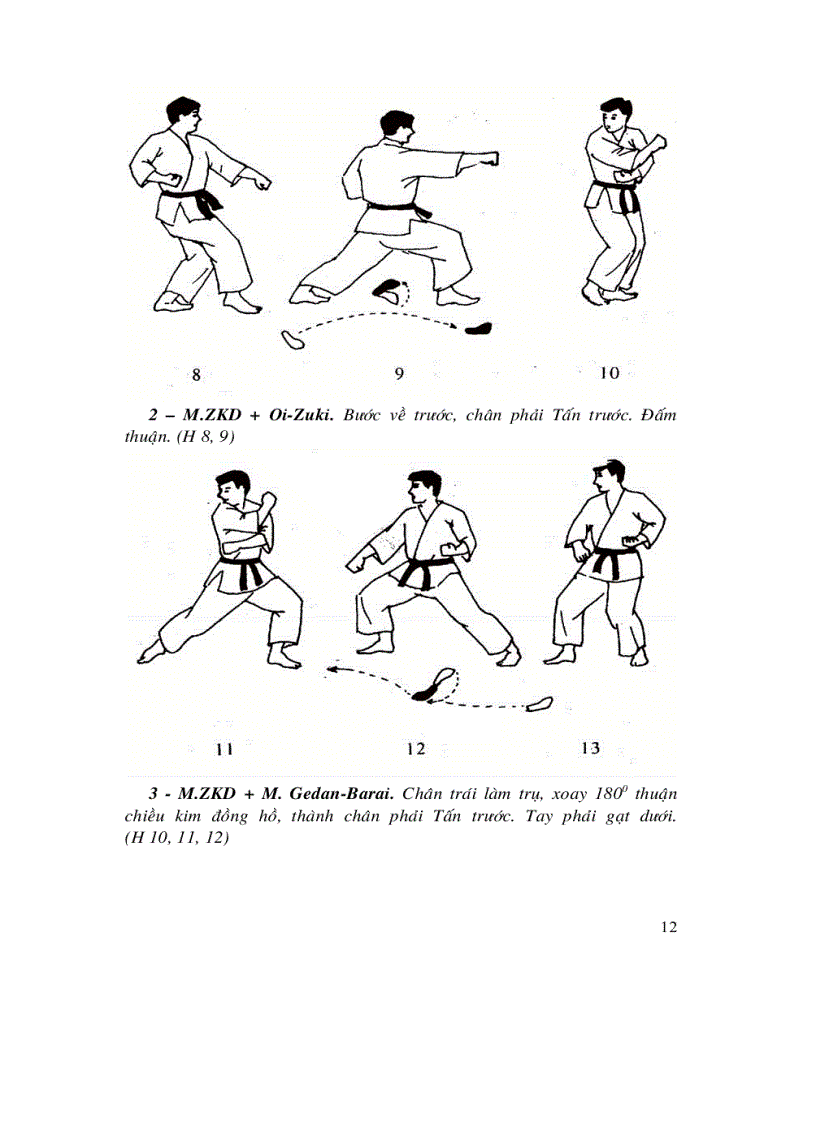 8

9

10

2 – M.ZKD + Oi-Zuki. Bước về trước, chân phải Tấn trước. Đấm thuận. (H 8, 9)

11

12

13

3 - M.ZKD + M. Gedan-Barai. Chân trái làm trụ, xoay $180^0$ thuận chiều kim đồng hồ, thành chân phải Tấn trước. Tay phải gạt dưới. (H 10, 11, 12)

12