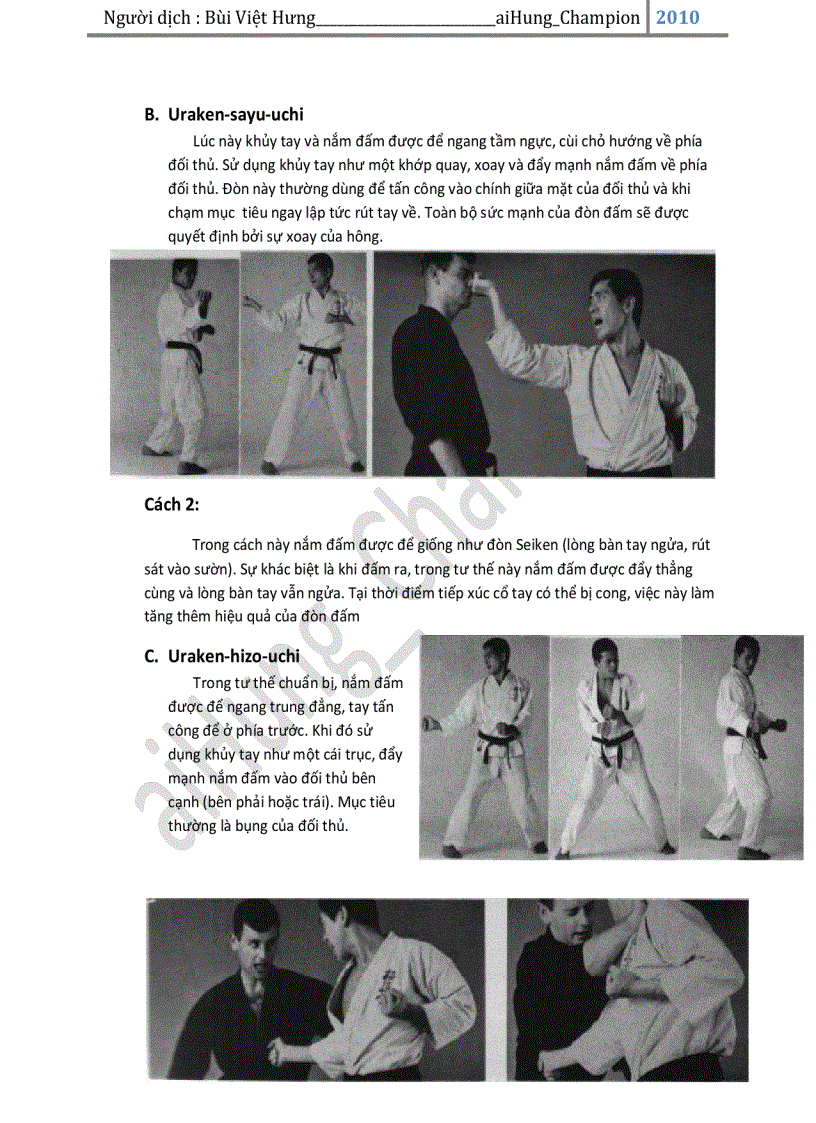 Người dịch : Bùi Việt Hưng________________________aiHung_Champion 2010

B. Uraken-sayu-uchi

Lúc này khủy tay và nắm đấm được để ngang tầm ngực, cùi chỏ hướng về phía đối thủ. Sử dụng khủy tay như một khớp quay, xoay và đẩy mạnh nắm đấm về phía đối thủ. Đòn này thường dùng để tấn công vào chính giữa mặt của đối thủ và khi chạm mục tiêu ngay lập tức rút tay về. Toàn bộ sức mạnh của đòn đấm sẽ được quyết định bởi sự xoay của hông.

Cách 2:

Trong cách này nắm đấm được để giống như đòn Seiken (lòng bàn tay ngửa, rút sát vào sườn). Sự khác biệt là khi đấm ra, trong tư thế này nắm đấm được đẩy thẳng cùng và lòng bàn tay vẫn ngửa. Tại thời điểm tiếp xúc cổ tay có thể bị cong, việc này làm tăng thêm hiệu quả của đòn đấm

C. Uraken-hizo-uchi

Trong tư thế chuẩn bị, nắm đấm được để ngang trung đẳng, tay tấn công để ở phía trước. Khi đó sử dụng khủy tay như một cái trục, đẩy mạnh nắm đấm vào đối thủ bên cạnh (bên phải hoặc trái). Mục tiêu thường là bụng của đối thủ.

aiHung_Champion