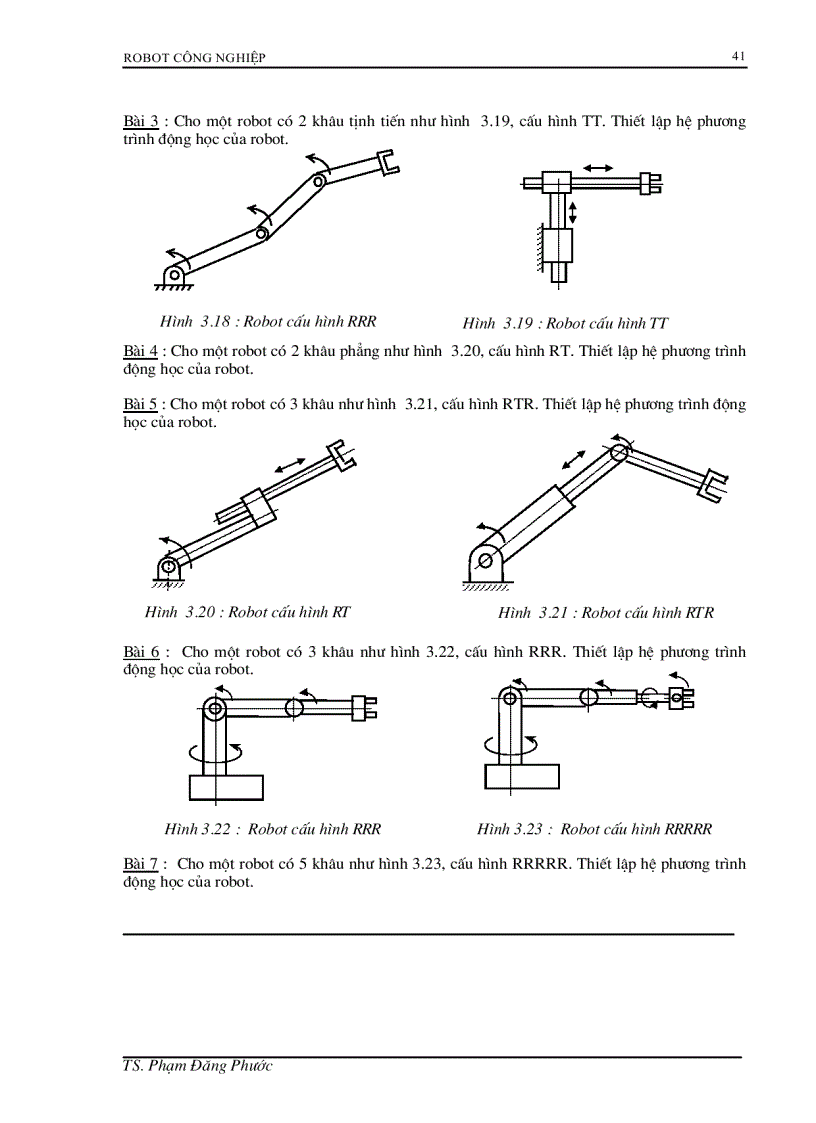 ROBOT CÔNG NGHIỆP

41

Bài 3 : Cho một robot có 2 khâu tịnh tiến như hình 3.19, cấu hình TT. Thiết lập hệ phương trình động học của robot.

Hình 3.18 : Robot cấu hình RRR

Hình 3.19 : Robot cấu hình TT

Bài 4 : Cho một robot có 2 khâu phẳng như hình 3.20, cấu hình RT. Thiết lập hệ phương trình động học của robot.

Bài 5 : Cho một robot có 3 khâu như hình 3.21, cấu hình RTR. Thiết lập hệ phương trình động học của robot.

Hình 3.20 : Robot cấu hình RT

Hình 3.21 : Robot cấu hình RTR

Bài 6 : Cho một robot có 3 khâu như hình 3.22, cấu hình RRR. Thiết lập hệ phương trình động học của robot.

Hình 3.22 : Robot cấu hình RRR

Hình 3.23 : Robot cấu hình RRRRR

Bài 7 : Cho một robot có 5 khâu như hình 3.23, cấu hình RRRRR. Thiết lập hệ phương trình động học của robot.

TS. Phạm Đăng Phước