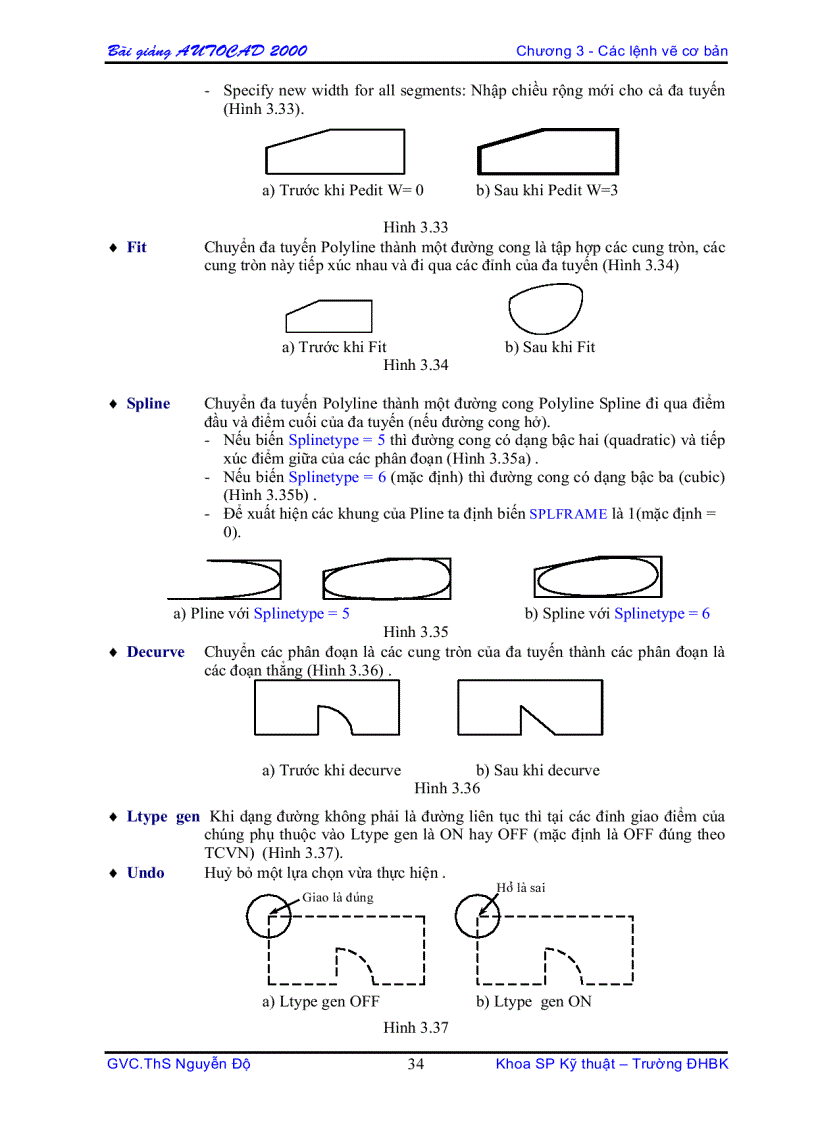 Bài giảng AUTOCAD 2000

Chương 3 - Các lệnh vẽ cơ bản

- Specify new width for all segments: Nhập chiều rộng mới cho cả đa tuyến (Hình 3.33).

a) Trước khi Pedit W= 0

b) Sau khi Pedit W=3

Hình 3.33

♦ Fit Chuyển đa tuyến Polyline thành một đường cong là tập hợp các cung tròn, các cung tròn này tiếp xúc nhau và đi qua các đỉnh của đa tuyến (Hình 3.34)

a) Trước khi Fit

b) Sau khi Fit

Hình 3.34

♦ Spline Chuyển đa tuyến Polyline thành một đường cong Polyline Spline đi qua điểm đầu và điểm cuối của đa tuyến (nếu đường cong hở).

- Nếu biến Splinetype = 5 thì đường cong có dạng bậc hai (quadratic) và tiếp xúc điểm giữa của các phân đoạn (Hình 3.35a) .

- Nếu biến Splinetype = 6 (mặc định) thì đường cong có dạng bậc ba (cubic) (Hình 3.35b) .

- Để xuất hiện các khung của Pline ta định biến SPLFRAME là 1(mặc định = 0).

a) Pline với Splinetype = 5

b) Spline với Splinetype = 6

Hình 3.35

♦ Decurve Chuyển các phân đoạn là các cung tròn của đa tuyến thành các phân đoạn là các đoạn thẳng (Hình 3.36) .

a) Trước khi decurve

b) Sau khi decurve

Hình 3.36

♦ Ltype gen Khi dạng đường không phải là đường liên tục thì tại các đỉnh giao điểm của chúng phụ thuộc vào Ltype gen là ON hay OFF (mặc định là OFF đúng theo TCVN) (Hình 3.37).

♦ Undo Huỷ bỏ một lựa chọn vừa thực hiện .

Giao là đúng

Hở là sai

a) Ltype gen OFF

b) Ltype gen ON

Hình 3.37

GVC.ThS Nguyễn Độ

34

Khoa SP Kỹ thuật – Trường ĐHBK