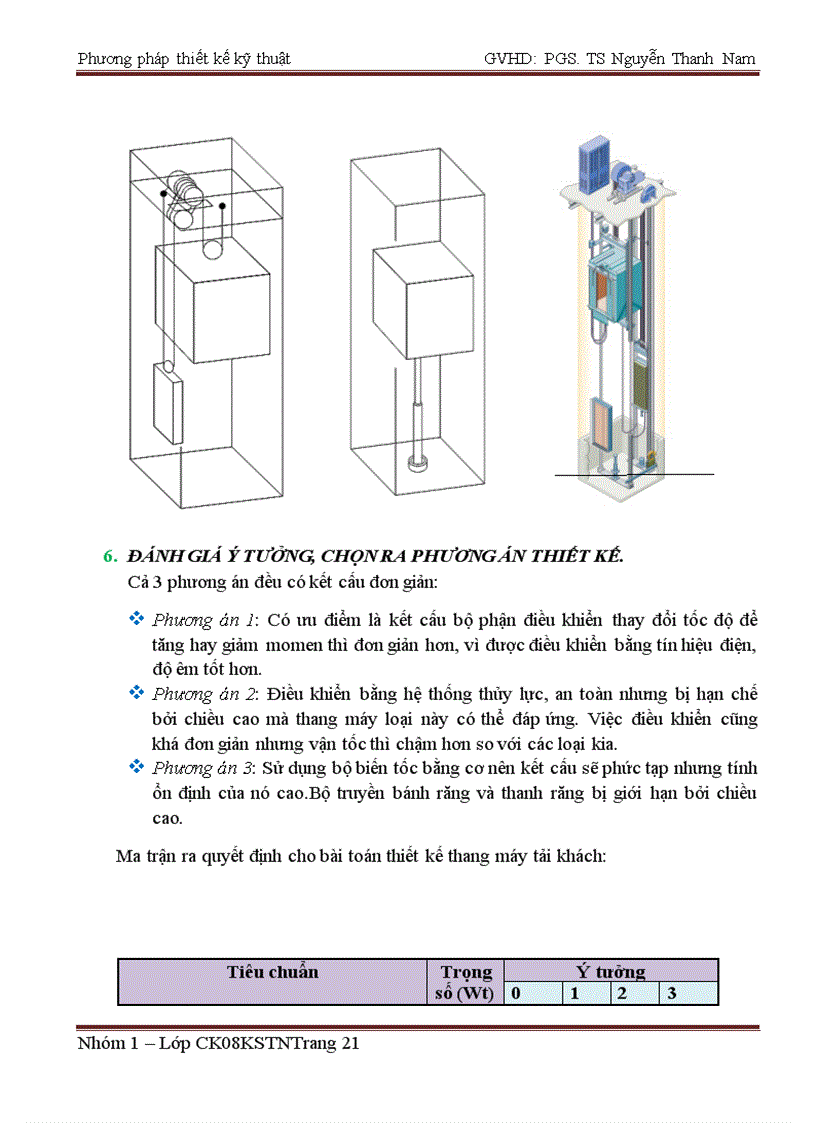 Phương pháp thiết kế kỹ thuật GVHD: PGS. TS Nguyễn Thanh Nam

6. ĐÁNH GIÁ Ý TƯỞNG, CHỌN RA PHƯƠNG ÁN THIẾT KẾ.

Cả 3 phương án đều có kết cấu đơn giản:

❖ Phương án 1: Có ưu điểm là kết cấu bộ phận điều khiển thay đổi tốc độ để tăng hay giảm momen thì đơn giản hơn, vì được điều khiển bằng tín hiệu điện, độ êm tốt hơn.

❖ Phương án 2: Điều khiển bằng hệ thống thủy lực, an toàn nhưng bị hạn chế bởi chiều cao mà thang máy loại này có thể đáp ứng. Việc điều khiển cũng khá đơn giản nhưng vận tốc thì chậm hơn so với các loại kia.

❖ Phương án 3: Sử dụng bộ biến tốc bằng cơ nên kết cấu sẽ phức tạp nhưng tính ổn định của nó cao.Bộ truyền bánh răng và thanh răng bị giới hạn bởi chiều cao.

Ma trận ra quyết định cho bài toán thiết kế thang máy tải khách:

| Tiêu chuẩn | Trọng số (Wt) | Ý tưởng | | | |
|---|---|---|---|---|---|
| | | 0 | 1 | 2 | 3 |

Nhóm 1 – Lớp CK08KSTNTrang 21