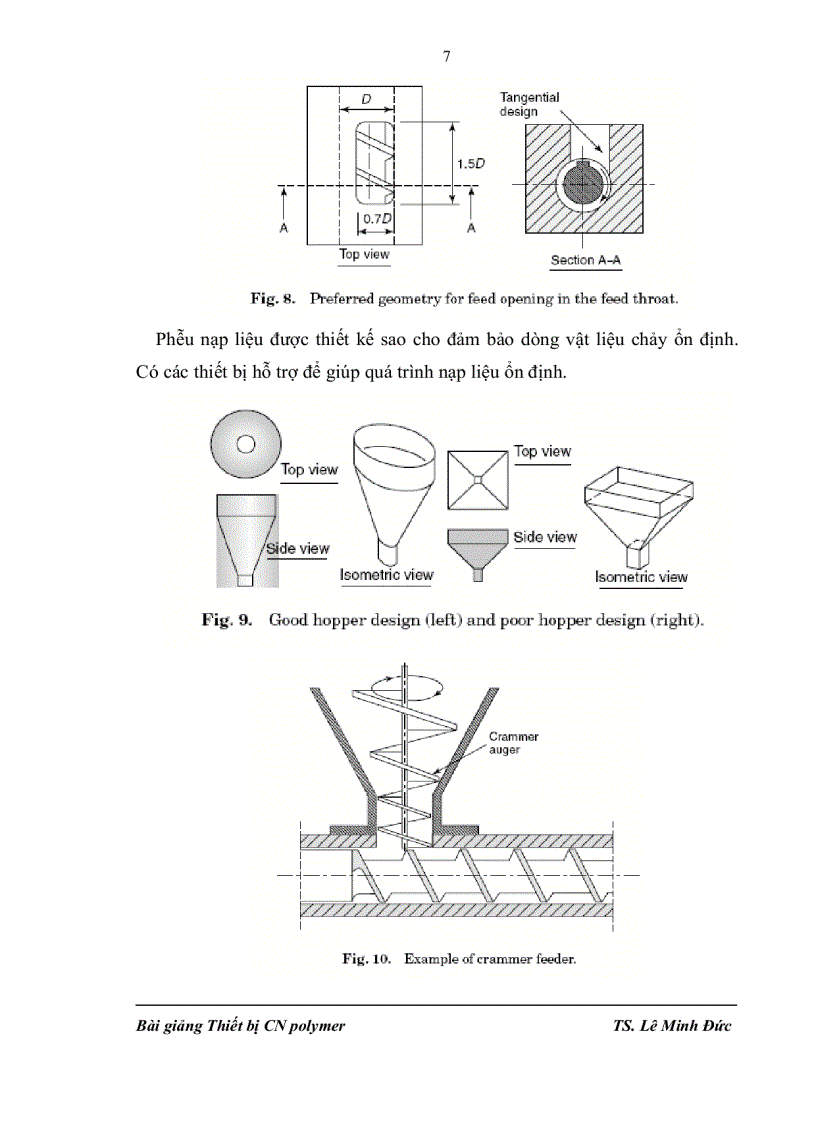 7

D

1.5D

0.7D

A

A

Top view

Tangential design

Section A–A

Fig. 8. Preferred geometry for feed opening in the feed throat.

Phễu nạp liệu được thiết kế sao cho đảm bảo dòng vật liệu chảy ổn định. Có các thiết bị hỗ trợ để giúp quá trình nạp liệu ổn định.

Top view

Side view

Isometric view

Top view

Side view

Isometric view

Fig. 9. Good hopper design (left) and poor hopper design (right).

Crammer auger

Fig. 10. Example of crammer feeder.

Bài giảng Thiết bị CN polymer

TS. Lê Minh Đức