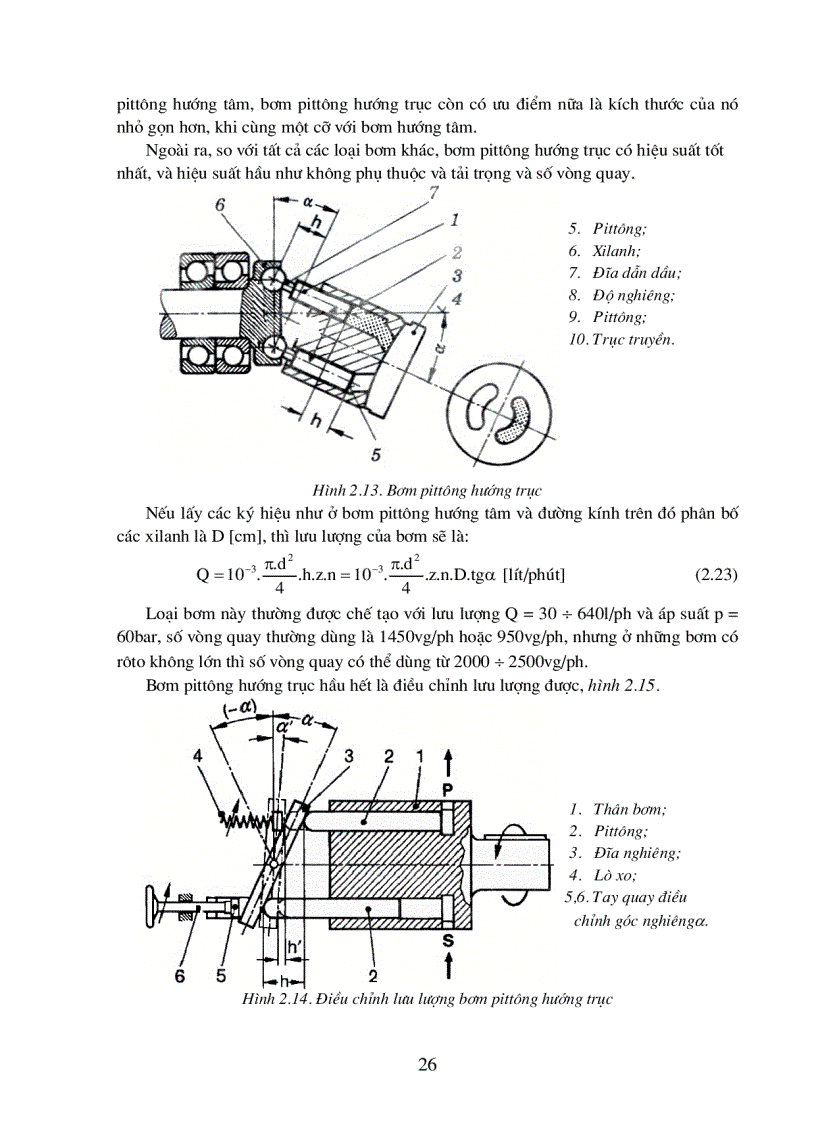 pittông hướng tâm, bơm pittông hướng trục còn có ưu điểm nữa là kích thước của nó nhỏ gọn hơn, khi cùng một cỡ với bơm hướng tâm.

Ngoài ra, so với tất cả các loại bơm khác, bơm pittông hướng trục có hiệu suất tốt nhất, và hiệu suất hầu như không phụ thuộc và tải trọng và số vòng quay.

6 $\alpha$ h 7 1 2 3 4 $\alpha$ h 5

5. Pittông;
6. Xilanh;
7. Đĩa dẫn dầu;
8. Độ nghiêng;
9. Pittông;
10. Trục truyền.

Hình 2.13. Bơm pittông hướng trục

Nếu lấy các ký hiệu như ở bơm pittông hướng tâm và đường kính trên đó phân bố các xilanh là D [cm], thì lưu lượng của bơm sẽ là:

$Q = 10^{-3}.\frac{\pi.d^2}{4}.h.z.n = 10^{-3}.\frac{\pi.d^2}{4}.z.n.D.tg\alpha$ [lít/phút] (2.23)

Loại bơm này thường được chế tạo với lưu lượng Q = 30 ÷ 640l/ph và áp suất p = 60bar, số vòng quay thường dùng là 1450vg/ph hoặc 950vg/ph, nhưng ở những bơm có rôto không lớn thì số vòng quay có thể dùng từ 2000 ÷ 2500vg/ph.

Bơm pittông hướng trục hầu hết là điều chỉnh lưu lượng được, hình 2.15.

$(-\alpha)$ $\alpha'$ $\alpha$ 4 3 2 1 P S 6 5 h' h 2

1. Thân bơm;
2. Pittông;
3. Đĩa nghiêng;
4. Lò xo;
5,6. Tay quay điều chỉnh góc nghiêng$\alpha$.

Hình 2.14. Điều chỉnh lưu lượng bơm pittông hướng trục

26