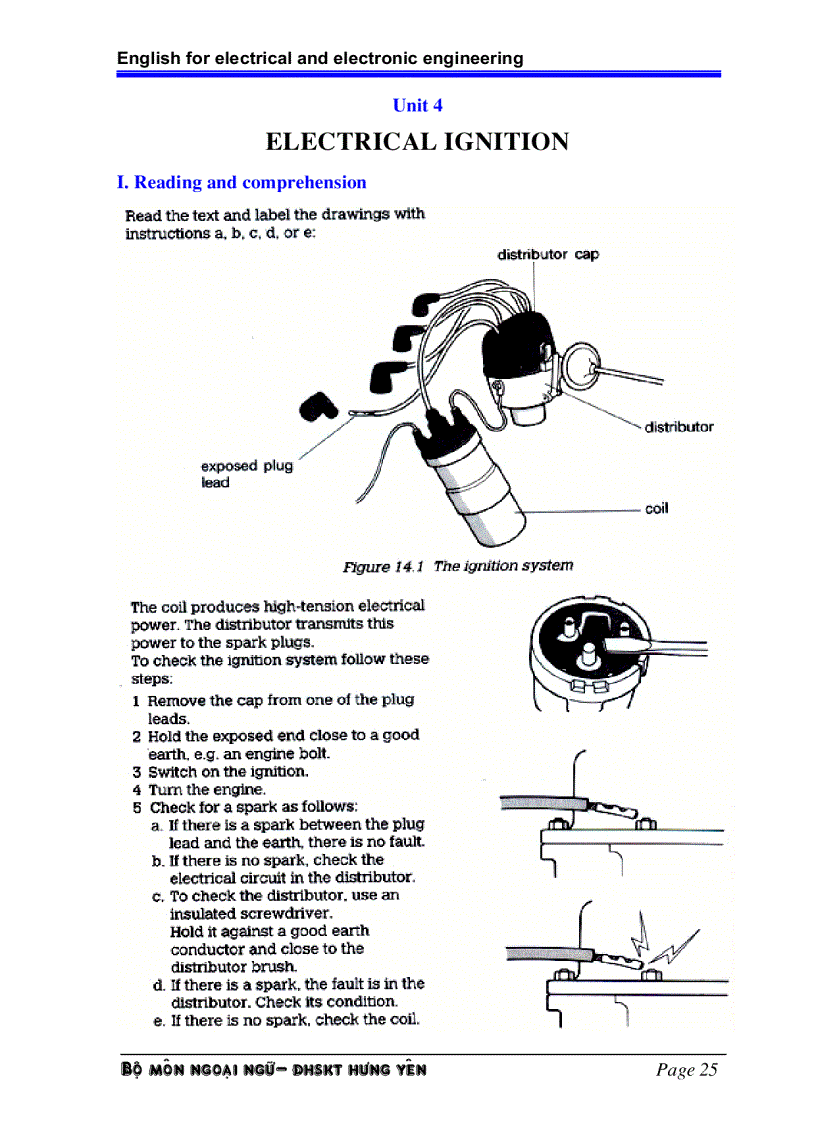 English for electrical and electronic engineering

Unit 4

ELECTRICAL IGNITION

I. Reading and comprehension

Read the text and label the drawings with instructions a, b, c, d, or e:

distributor cap

distributor

exposed plug lead

coil

Figure 14.1 The ignition system

The coil produces high-tension electrical power. The distributor transmits this power to the spark plugs.
To check the ignition system follow these steps:
1 Remove the cap from one of the plug leads.
2 Hold the exposed end close to a good earth, e.g. an engine bolt.
3 Switch on the ignition.
4 Turn the engine.
5 Check for a spark as follows:
a. If there is a spark between the plug lead and the earth, there is no fault.
b. If there is no spark, check the electrical circuit in the distributor.
c. To check the distributor, use an insulated screwdriver.
Hold it against a good earth conductor and close to the distributor brush.
d. If there is a spark, the fault is in the distributor. Check its condition.
e. If there is no spark, check the coil.

BỘ MÔN NGOẠI NGỮ– ĐHSKT HƯNG YÊN

Page 25