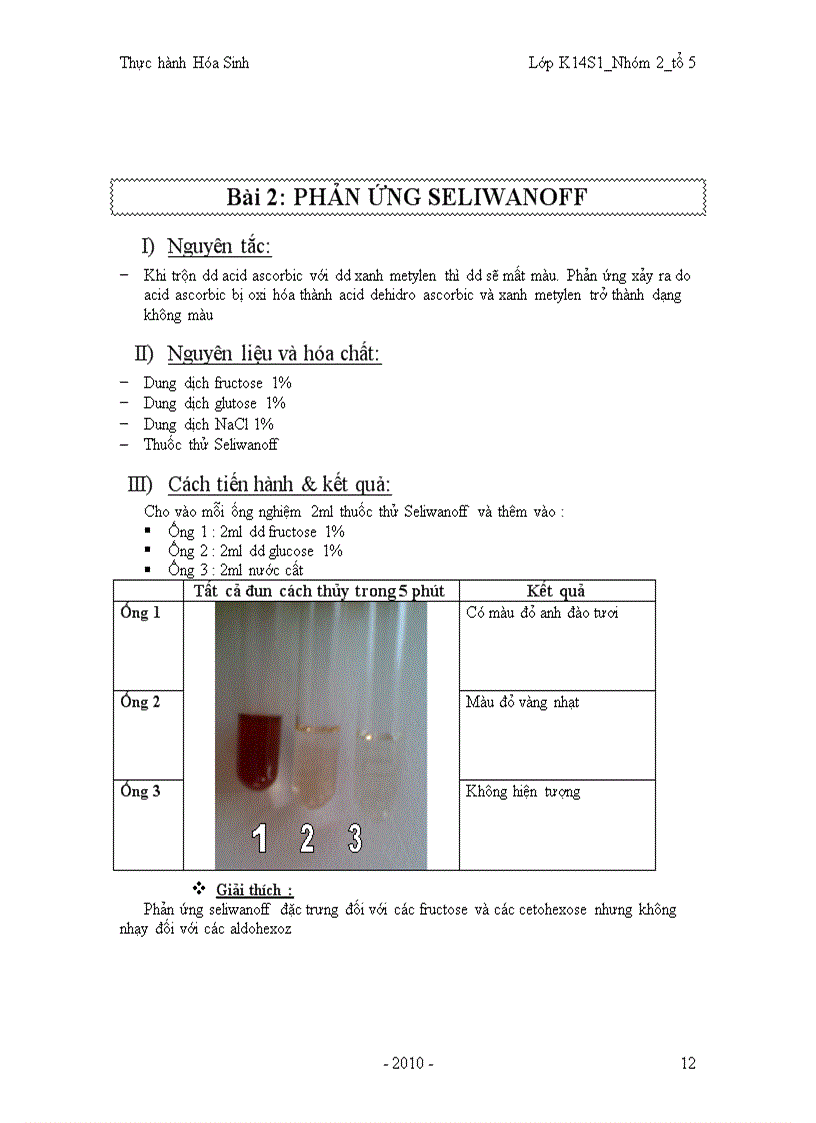 Thực hành Hóa Sinh

Lớp K14S1_Nhóm 2_tổ 5

Bài 2: PHẢN ỨNG SELIWANOFF

I) Nguyên tắc:

– Khi trộn dd acid ascorbic với dd xanh metylen thì dd sẽ mất màu. Phản ứng xảy ra do acid ascorbic bị oxi hóa thành acid dehidro ascorbic và xanh metylen trở thành dạng không màu

II) Nguyên liệu và hóa chất:

– Dung dịch fructose 1%
– Dung dịch glutose 1%
– Dung dịch NaCl 1%
– Thuốc thử Seliwanoff

III) Cách tiến hành & kết quả:

Cho vào mỗi ống nghiệm 2ml thuốc thử Seliwanoff và thêm vào :
▪ Ống 1 : 2ml dd fructose 1%
▪ Ống 2 : 2ml dd glucose 1%
▪ Ống 3 : 2ml nước cất

| | Tất cả đun cách thủy trong 5 phút | Kết quả |
|---|---|---|
| Ống 1 | 1 2 3 | Có màu đỏ anh đào tươi |
| Ống 2 | | Màu đỏ vàng nhạt |
| Ống 3 | | Không hiện tượng |

❖ Giải thích :
Phản ứng seliwanoff đặc trưng đối với các fructose và các cetohexose nhưng không nhạy đối với các aldohexoz

- 2010 -

12