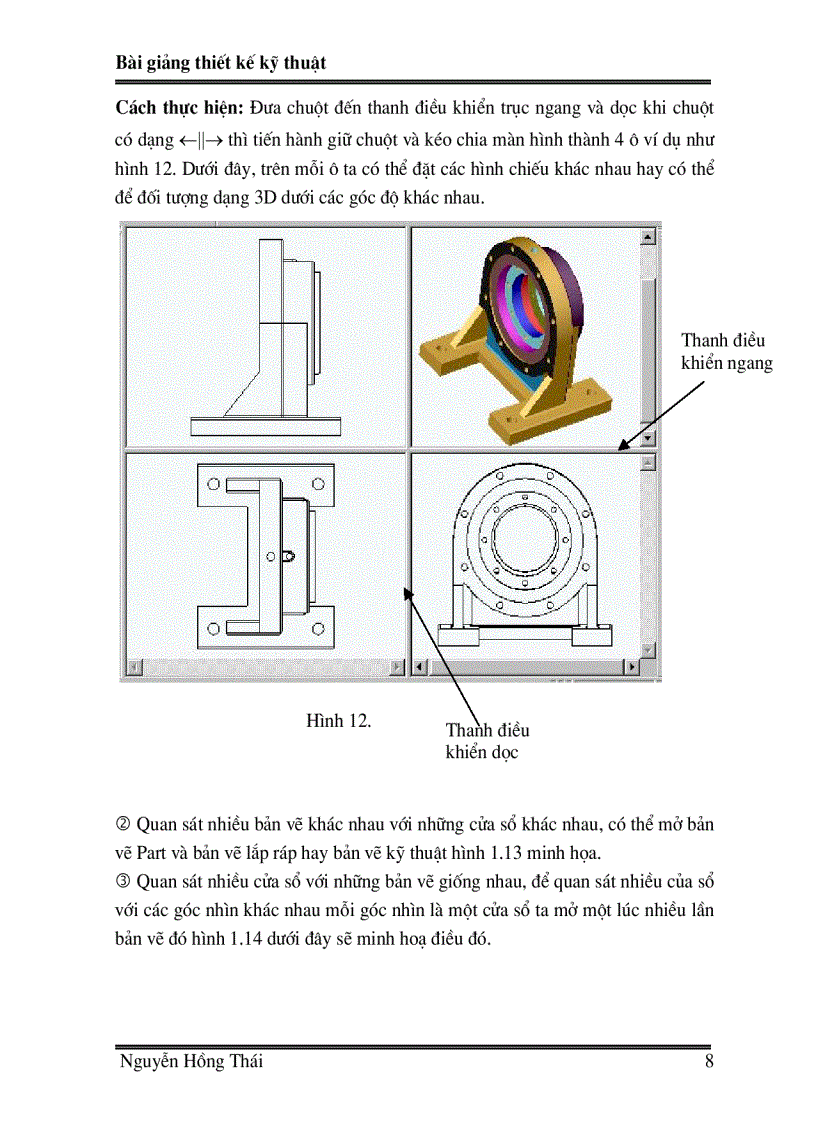 Bài giảng thiết kế kỹ thuật

**Cách thực hiện:** Đưa chuột đến thanh điều khiển trục ngang và dọc khi chuột có dạng ←||→ thì tiến hành giữ chuột và kéo chia màn hình thành 4 ô ví dụ như hình 12. Dưới đây, trên mỗi ô ta có thể đặt các hình chiếu khác nhau hay có thể để đối tượng dạng 3D dưới các góc độ khác nhau.

Thanh điều khiển ngang

Hình 12.

Thanh điều khiển dọc

② Quan sát nhiều bản vẽ khác nhau với những cửa sổ khác nhau, có thể mở bản vẽ Part và bản vẽ lắp ráp hay bản vẽ kỹ thuật hình 1.13 minh họa.
③ Quan sát nhiều cửa sổ với những bản vẽ giống nhau, để quan sát nhiều của sổ với các góc nhìn khác nhau mỗi góc nhìn là một cửa sổ ta mở một lúc nhiều lần bản vẽ đó hình 1.14 dưới đây sẽ minh hoạ điều đó.

Nguyễn Hồng Thái 8