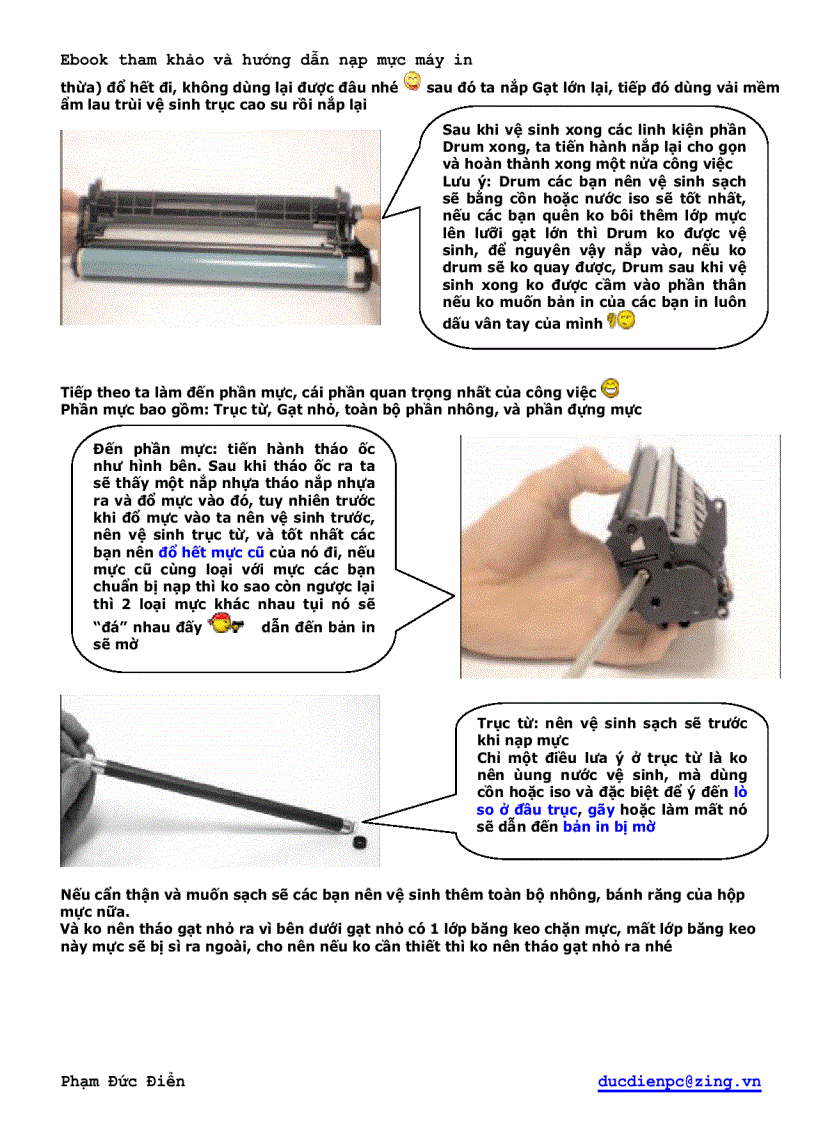 Ebook tham khảo và hướng dẫn nạp mực máy in

thừa) đổ hết đi, không dùng lại được đâu nhé sau đó ta nắp Gạt lớn lại, tiếp đó dùng vải mềm ẩm lau trùi vệ sinh trục cao su rồi nắp lại

Sau khi vệ sinh xong các linh kiện phần Drum xong, ta tiến hành nắp lại cho gọn và hoàn thành xong một nửa công việc
Lưu ý: Drum các bạn nên vệ sinh sạch sẽ bằng cồn hoặc nước iso sẽ tốt nhất, nếu các bạn quên ko bôi thêm lớp mực lên lưỡi gạt lớn thì Drum ko được vệ sinh, để nguyên vậy nắp vào, nếu ko drum sẽ ko quay được, Drum sau khi vệ sinh xong ko được cầm vào phần thân nếu ko muốn bản in của các bạn in luôn dấu vân tay của mình

Tiếp theo ta làm đến phần mực, cái phần quan trọng nhất của công việc
Phần mực bao gồm: Trục từ, Gạt nhỏ, toàn bộ phần nhông, và phần đựng mực

Đến phần mực: tiến hành tháo ốc như hình bên. Sau khi tháo ốc ra ta sẽ thấy một nắp nhựa tháo nắp nhựa ra và đổ mực vào đó, tuy nhiên trước khi đổ mực vào ta nên vệ sinh trước, nên vệ sinh trục từ, và tốt nhất các bạn nên đổ hết mực cũ của nó đi, nếu mực cũ cùng loại với mực các bạn chuẩn bị nạp thì ko sao còn ngược lại thì 2 loại mực khác nhau tụi nó sẽ "đá" nhau đấy dẫn đến bản in sẽ mờ

Trục từ: nên vệ sinh sạch sẽ trước khi nạp mực
Chỉ một điều lưa ý ở trục từ là ko nên ùung nước vệ sinh, mà dùng cồn hoặc iso và đặc biệt để ý đến lò so ở đầu trục, gãy hoặc làm mất nó sẽ dẫn đến bản in bị mờ

Nếu cẩn thận và muốn sạch sẽ các bạn nên vệ sinh thêm toàn bộ nhông, bánh răng của hộp mực nữa.
Và ko nên tháo gạt nhỏ ra vì bên dưới gạt nhỏ có 1 lớp băng keo chặn mực, mất lớp băng keo này mực sẽ bị sì ra ngoài, cho nên nếu ko cần thiết thì ko nên tháo gạt nhỏ ra nhé

Phạm Đức Điển    ducdienpc@zing.vn