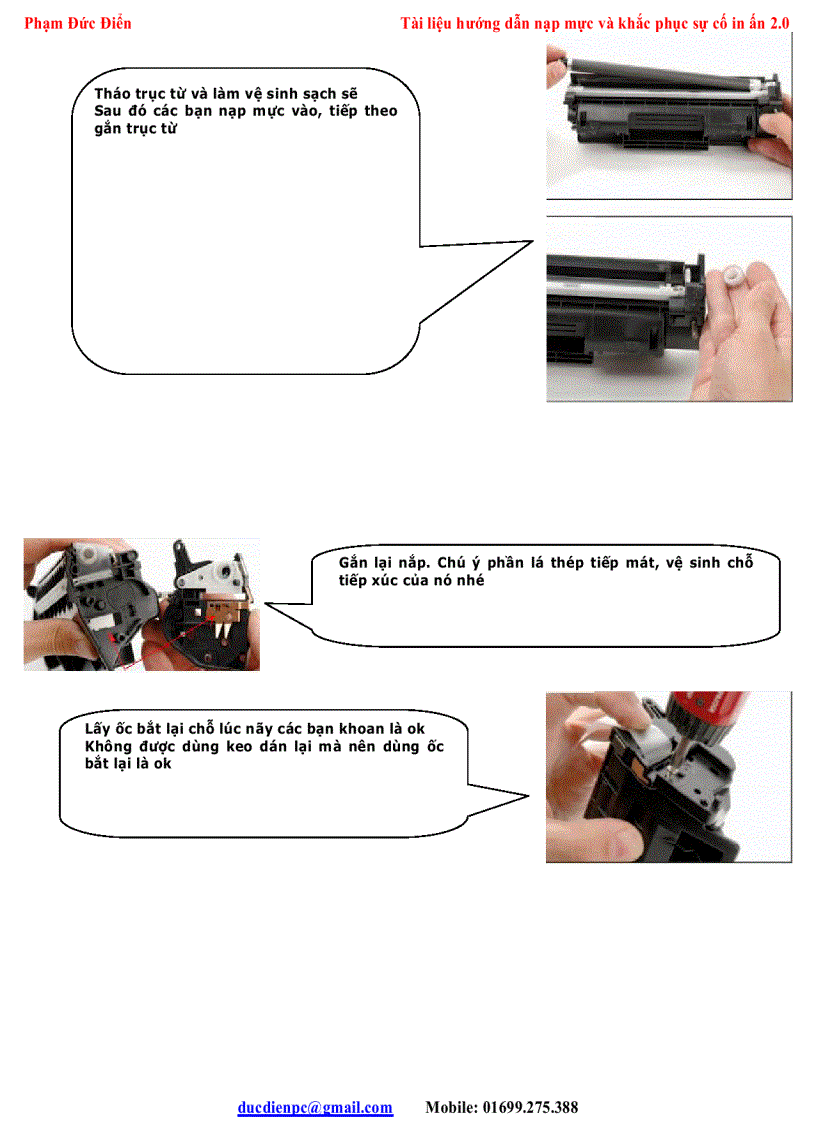 Phạm Đức Điển

Tài liệu hướng dẫn nạp mực và khắc phục sự cố in ấn 2.0

Tháo trục từ và làm vệ sinh sạch sẽ
Sau đó các bạn nạp mực vào, tiếp theo gắn trục từ

Gắn lại nắp. Chú ý phần lá thép tiếp mát, vệ sinh chỗ tiếp xúc của nó nhé

Lấy ốc bắt lại chỗ lúc nãy các bạn khoan là ok
Không được dùng keo dán lại mà nên dùng ốc bắt lại là ok

ducdienpc@gmail.com Mobile: 01699.275.388