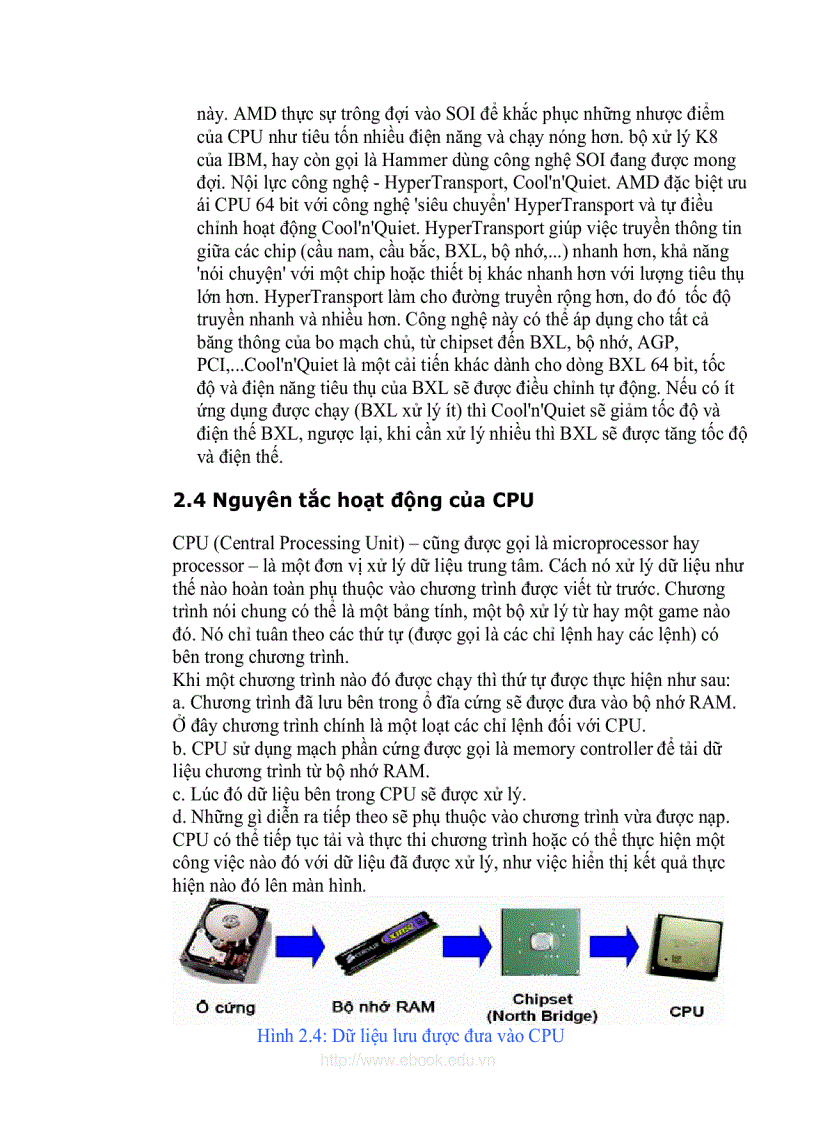 này. AMD thực sự trông đợi vào SOI để khắc phục những nhược điểm của CPU như tiêu tốn nhiều điện năng và chạy nóng hơn. bộ xử lý K8 của IBM, hay còn gọi là Hammer dùng công nghệ SOI đang được mong đợi. Nội lực công nghệ - HyperTransport, Cool'n'Quiet. AMD đặc biệt ưu ái CPU 64 bit với công nghệ 'siêu chuyển' HyperTransport và tự điều chỉnh hoạt động Cool'n'Quiet. HyperTransport giúp việc truyền thông tin giữa các chip (cầu nam, cầu bắc, BXL, bộ nhớ,...) nhanh hơn, khả năng 'nói chuyện' với một chip hoặc thiết bị khác nhanh hơn với lượng tiêu thụ lớn hơn. HyperTransport làm cho đường truyền rộng hơn, do đó tốc độ truyền nhanh và nhiều hơn. Công nghệ này có thể áp dụng cho tất cả băng thông của bo mạch chủ, từ chipset đến BXL, bộ nhớ, AGP, PCI,...Cool'n'Quiet là một cải tiến khác dành cho dòng BXL 64 bit, tốc độ và điện năng tiêu thụ của BXL sẽ được điều chỉnh tự động. Nếu có ít ứng dụng được chạy (BXL xử lý ít) thì Cool'n'Quiet sẽ giảm tốc độ và điện thế BXL, ngược lại, khi cần xử lý nhiều thì BXL sẽ được tăng tốc độ và điện thế.

2.4 Nguyên tắc hoạt động của CPU

CPU (Central Processing Unit) – cũng được gọi là microprocessor hay processor – là một đơn vị xử lý dữ liệu trung tâm. Cách nó xử lý dữ liệu như thế nào hoàn toàn phụ thuộc vào chương trình được viết từ trước. Chương trình nói chung có thể là một bảng tính, một bộ xử lý từ hay một game nào đó. Nó chỉ tuân theo các thứ tự (được gọi là các chỉ lệnh hay các lệnh) có bên trong chương trình.
Khi một chương trình nào đó được chạy thì thứ tự được thực hiện như sau:
a. Chương trình đã lưu bên trong ổ đĩa cứng sẽ được đưa vào bộ nhớ RAM. Ở đây chương trình chính là một loạt các chỉ lệnh đối với CPU.
b. CPU sử dụng mạch phần cứng được gọi là memory controller để tải dữ liệu chương trình từ bộ nhớ RAM.
c. Lúc đó dữ liệu bên trong CPU sẽ được xử lý.
d. Những gì diễn ra tiếp theo sẽ phụ thuộc vào chương trình vừa được nạp. CPU có thể tiếp tục tải và thực thi chương trình hoặc có thể thực hiện một công việc nào đó với dữ liệu đã được xử lý, như việc hiển thị kết quả thực hiện nào đó lên màn hình.

Ổ cứng
Bộ nhớ RAM
Chipset (North Bridge)
CPU

Hình 2.4: Dữ liệu lưu được đưa vào CPU
http://www.ebook.edu.vn