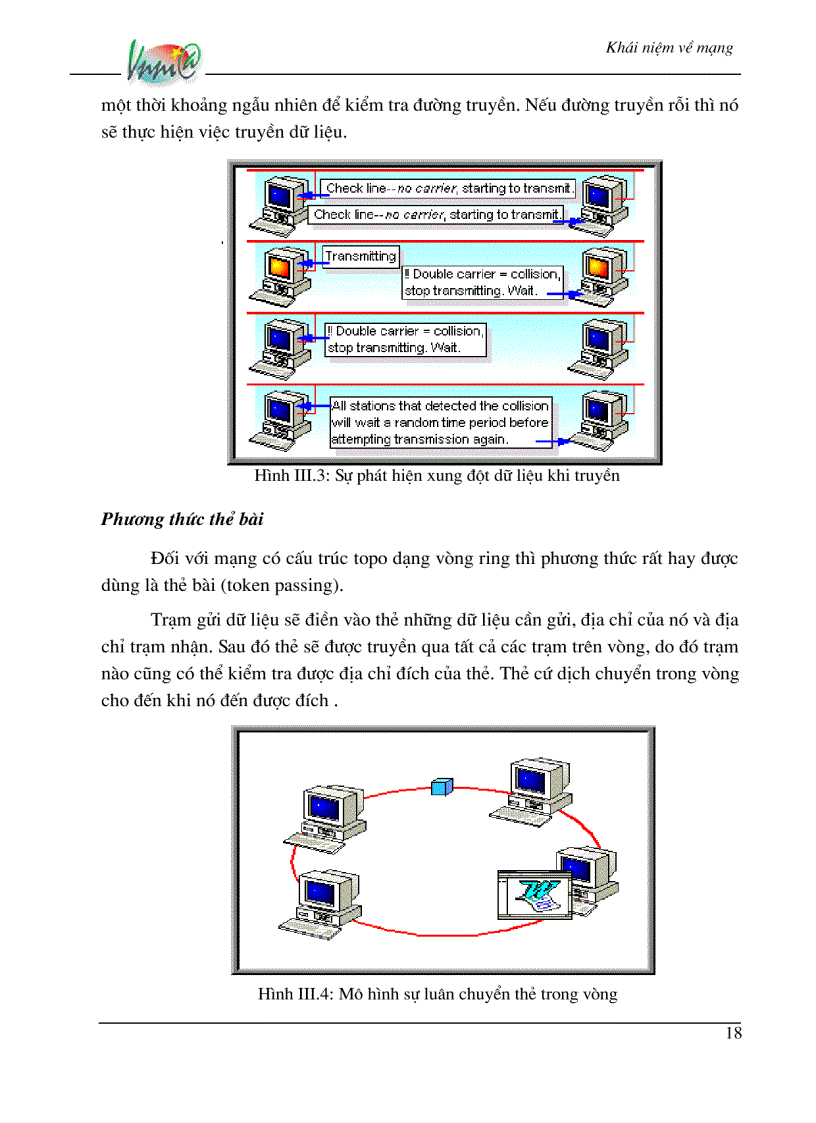 Khái niệm về mạng

một thời khoảng ngẫu nhiên để kiểm tra đường truyền. Nếu đường truyền rỗi thì nó sẽ thực hiện việc truyền dữ liệu.

Check line--no carrier, starting to transmit.
Check line--no carrier, starting to transmit.
Transmitting
!! Double carrier = collision, stop transmitting. Wait.
!! Double carrier = collision, stop transmitting. Wait.
All stations that detected the collision will wait a random time period before attempting transmission again.

Hình III.3: Sự phát hiện xung đột dữ liệu khi truyền

Phương thức thẻ bài

Đối với mạng có cấu trúc topo dạng vòng ring thì phương thức rất hay được dùng là thẻ bài (token passing).

Trạm gửi dữ liệu sẽ điền vào thẻ những dữ liệu cần gửi, địa chỉ của nó và địa chỉ trạm nhận. Sau đó thẻ sẽ được truyền qua tất cả các trạm trên vòng, do đó trạm nào cũng có thể kiểm tra được địa chỉ đích của thẻ. Thẻ cứ dịch chuyển trong vòng cho đến khi nó đến được đích .

Hình III.4: Mô hình sự luân chuyển thẻ trong vòng

18