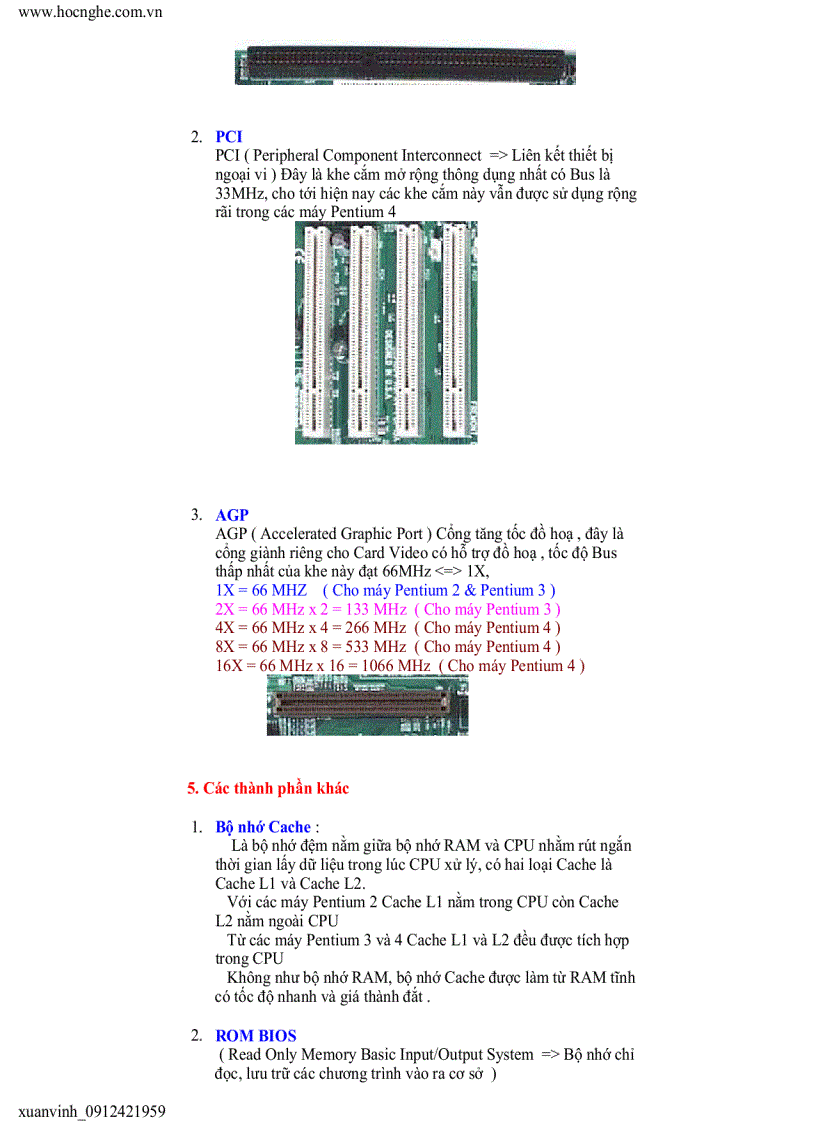 www.hocnghe.com.vn

2. PCI
PCI ( Peripheral Component Interconnect => Liên kết thiết bị ngoại vi ) Đây là khe cắm mở rộng thông dụng nhất có Bus là 33MHz, cho tới hiện nay các khe cắm này vẫn được sử dụng rộng rãi trong các máy Pentium 4

3. AGP
AGP ( Accelerated Graphic Port ) Cổng tăng tốc đồ hoạ , đây là cổng giành riêng cho Card Video có hỗ trợ đồ hoạ , tốc độ Bus thấp nhất của khe này đạt 66MHz <=> 1X,
1X = 66 MHZ ( Cho máy Pentium 2 & Pentium 3 )
2X = 66 MHz x 2 = 133 MHz ( Cho máy Pentium 3 )
4X = 66 MHz x 4 = 266 MHz ( Cho máy Pentium 4 )
8X = 66 MHz x 8 = 533 MHz ( Cho máy Pentium 4 )
16X = 66 MHz x 16 = 1066 MHz ( Cho máy Pentium 4 )

5. Các thành phần khác

1. Bộ nhớ Cache :
Là bộ nhớ đệm nằm giữa bộ nhớ RAM và CPU nhằm rút ngắn thời gian lấy dữ liệu trong lúc CPU xử lý, có hai loại Cache là Cache L1 và Cache L2.
Với các máy Pentium 2 Cache L1 nằm trong CPU còn Cache L2 nằm ngoài CPU
Từ các máy Pentium 3 và 4 Cache L1 và L2 đều được tích hợp trong CPU
Không như bộ nhớ RAM, bộ nhớ Cache được làm từ RAM tĩnh có tốc độ nhanh và giá thành đắt .

2. ROM BIOS
( Read Only Memory Basic Input/Output System => Bộ nhớ chỉ đọc, lưu trữ các chương trình vào ra cơ sở )

xuanvinh_0912421959