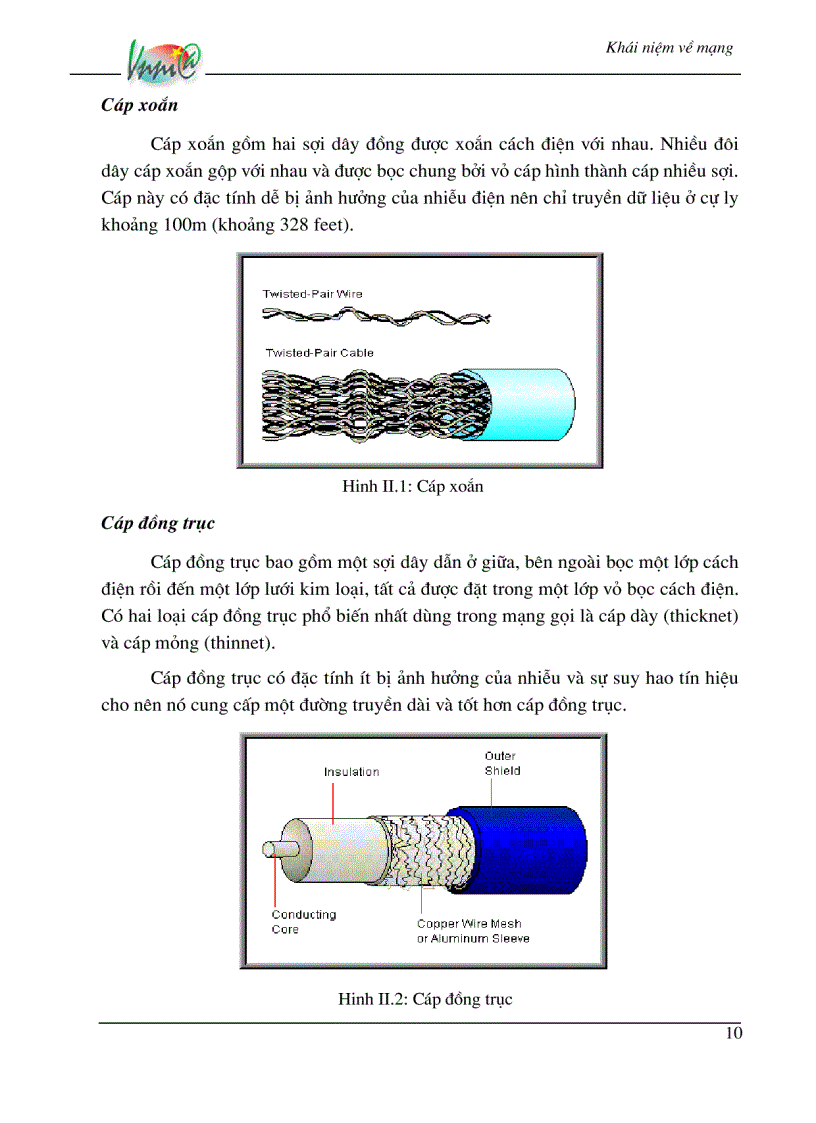 Khái niệm về mạng

Cáp xoắn

Cáp xoắn gồm hai sợi dây đồng được xoắn cách điện với nhau. Nhiều đôi dây cáp xoắn gộp với nhau và được bọc chung bởi vỏ cáp hình thành cáp nhiều sợi. Cáp này có đặc tính dễ bị ảnh hưởng của nhiễu điện nên chỉ truyền dữ liệu ở cự ly khoảng 100m (khoảng 328 feet).

Twisted-Pair Wire

Twisted-Pair Cable

Hình II.1: Cáp xoắn

Cáp đồng trục

Cáp đồng trục bao gồm một sợi dây dẫn ở giữa, bên ngoài bọc một lớp cách điện rồi đến một lớp lưới kim loại, tất cả được đặt trong một lớp vỏ bọc cách điện. Có hai loại cáp đồng trục phổ biến nhất dùng trong mạng gọi là cáp dày (thicknet) và cáp mỏng (thinnet).

Cáp đồng trục có đặc tính ít bị ảnh hưởng của nhiễu và sự suy hao tín hiệu cho nên nó cung cấp một đường truyền dài và tốt hơn cáp đồng trục.

Insulation

Outer Shield

Conducting Core

Copper Wire Mesh or Aluminum Sleeve

Hình II.2: Cáp đồng trục

10