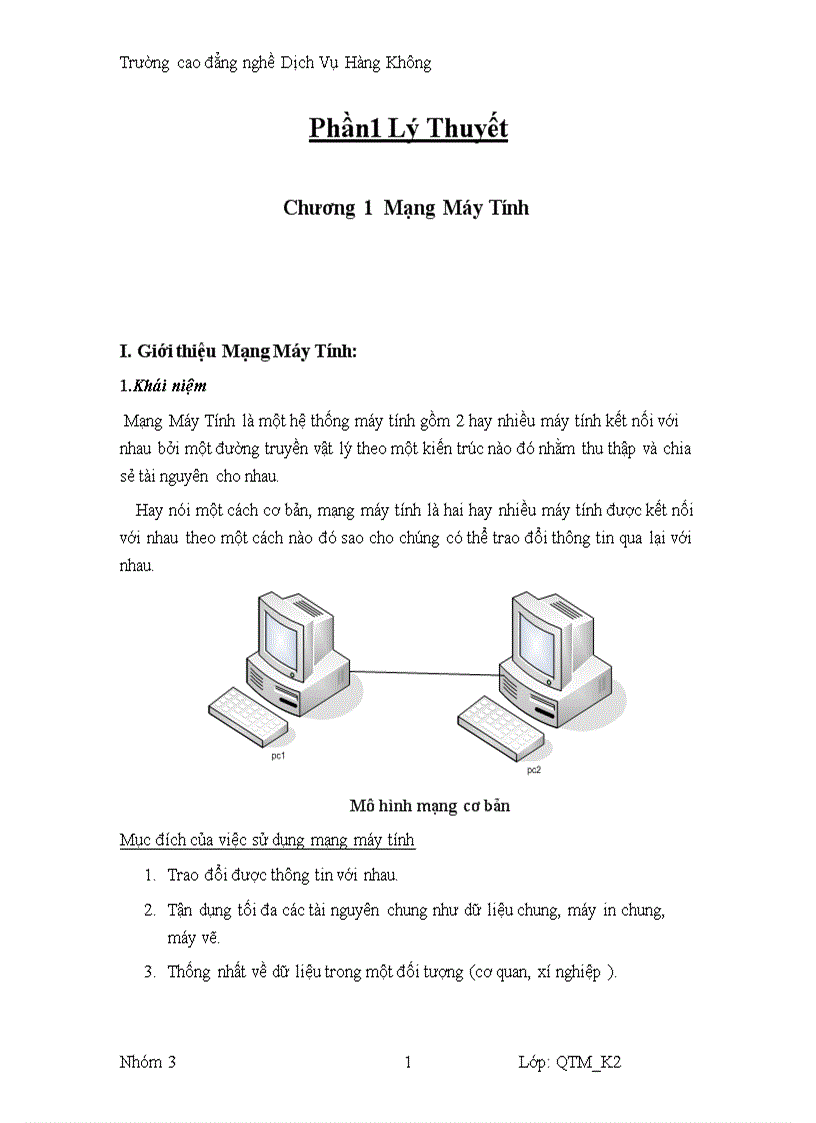 Trường cao đẳng nghề Dịch Vụ Hàng Không

Phần1 Lý Thuyết

Chương 1 Mạng Máy Tính

I. Giới thiệu Mạng Máy Tính:

1.Khái niệm

Mạng Máy Tính là một hệ thống máy tính gồm 2 hay nhiều máy tính kết nối với nhau bởi một đường truyền vật lý theo một kiến trúc nào đó nhằm thu thập và chia sẻ tài nguyên cho nhau.

Hay nói một cách cơ bản, mạng máy tính là hai hay nhiều máy tính được kết nối với nhau theo một cách nào đó sao cho chúng có thể trao đổi thông tin qua lại với nhau.

pc1

pc2

Mô hình mạng cơ bản

Mục đích của việc sử dụng mạng máy tính

1. Trao đổi được thông tin với nhau.

2. Tận dụng tối đa các tài nguyên chung như dữ liệu chung, máy in chung, máy vẽ.

3. Thống nhất về dữ liệu trong một đối tượng (cơ quan, xí nghiệp ).

Nhóm 3 1 Lớp: QTM_K2