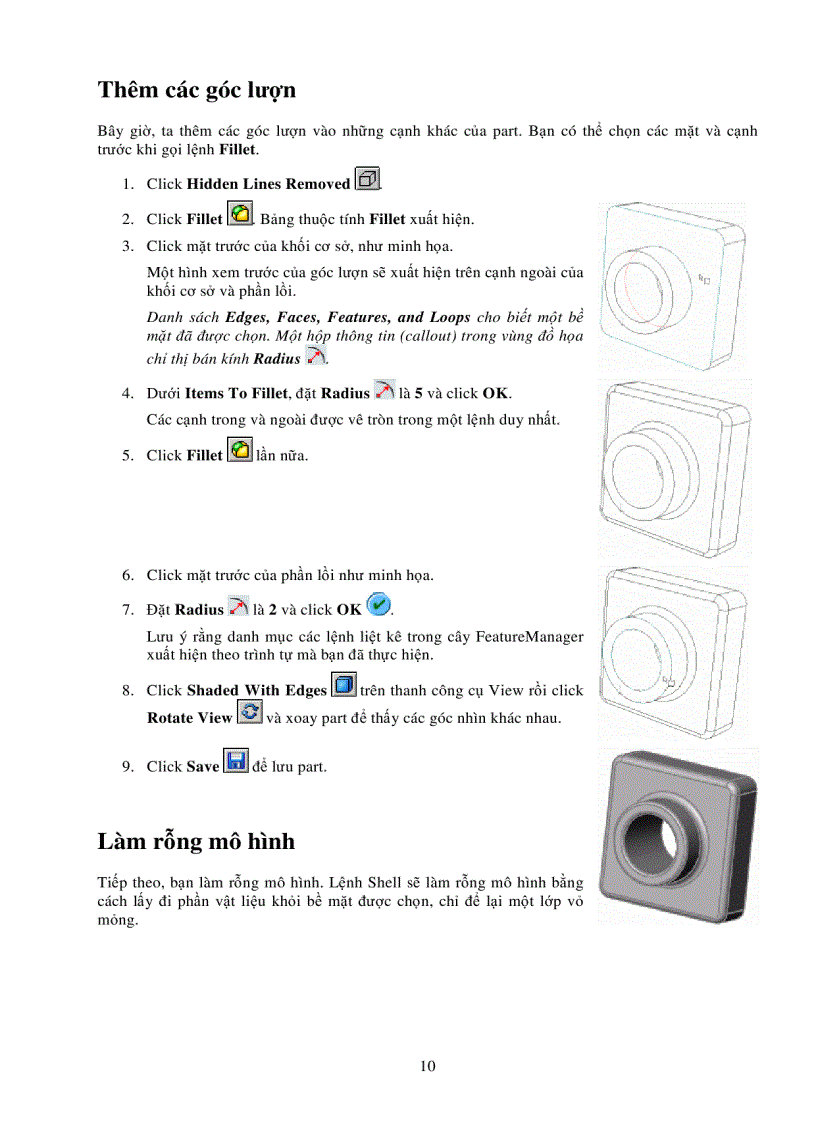 Thêm các góc lượn

Bây giờ, ta thêm các góc lượn vào những cạnh khác của part. Bạn có thể chọn các mặt và cạnh trước khi gọi lệnh Fillet.

1. Click Hidden Lines Removed .

2. Click Fillet . Bảng thuộc tính Fillet xuất hiện.

3. Click mặt trước của khối cơ sở, như minh họa.

Một hình xem trước của góc lượn sẽ xuất hiện trên cạnh ngoài của khối cơ sở và phần lồi.

Danh sách Edges, Faces, Features, and Loops cho biết một bề mặt đã được chọn. Một hộp thông tin (callout) trong vùng đồ họa chỉ thị bán kính Radius .

4. Dưới Items To Fillet, đặt Radius là 5 và click OK.

Các cạnh trong và ngoài được vê tròn trong một lệnh duy nhất.

5. Click Fillet lần nữa.

6. Click mặt trước của phần lồi như minh họa.

7. Đặt Radius là 2 và click OK .

Lưu ý rằng danh mục các lệnh liệt kê trong cây FeatureManager xuất hiện theo trình tự mà bạn đã thực hiện.

8. Click Shaded With Edges trên thanh công cụ View rồi click Rotate View và xoay part để thấy các góc nhìn khác nhau.

9. Click Save để lưu part.

Làm rỗng mô hình

Tiếp theo, bạn làm rỗng mô hình. Lệnh Shell sẽ làm rỗng mô hình bằng cách lấy đi phần vật liệu khỏi bề mặt được chọn, chỉ để lại một lớp vỏ mỏng.

10