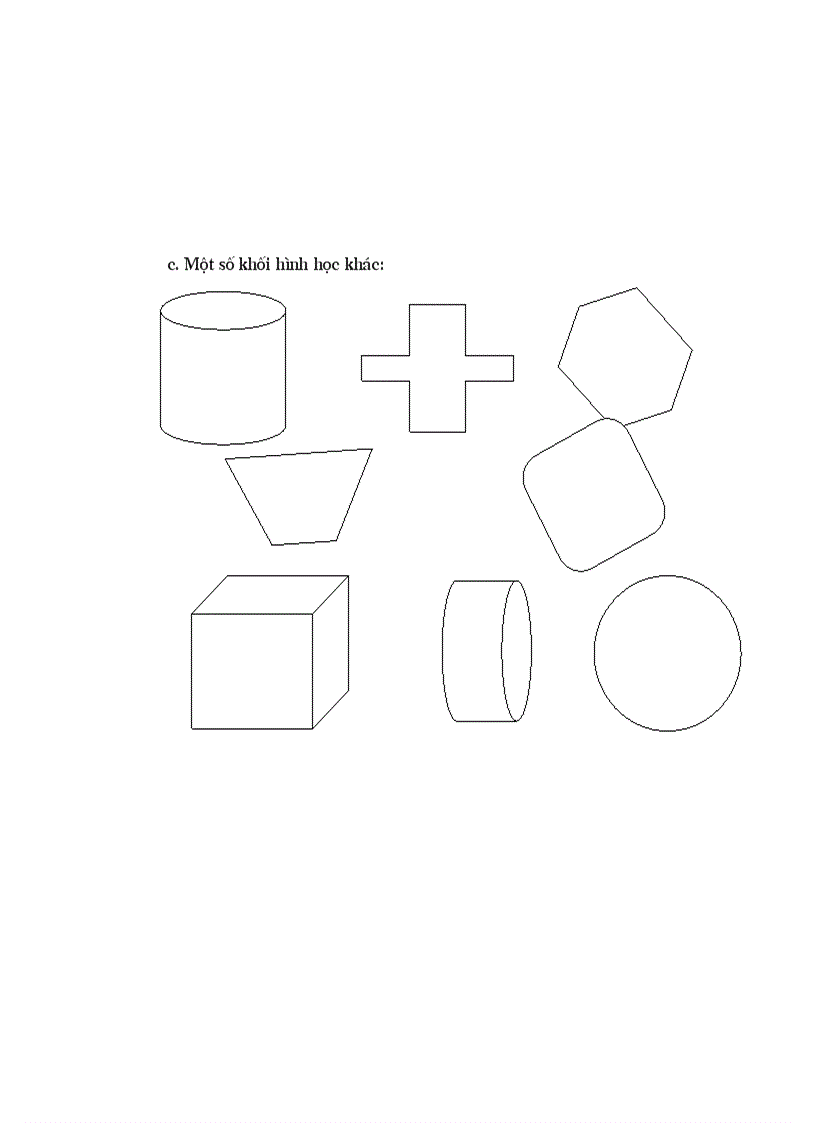 c. Một số khối hình học khác: