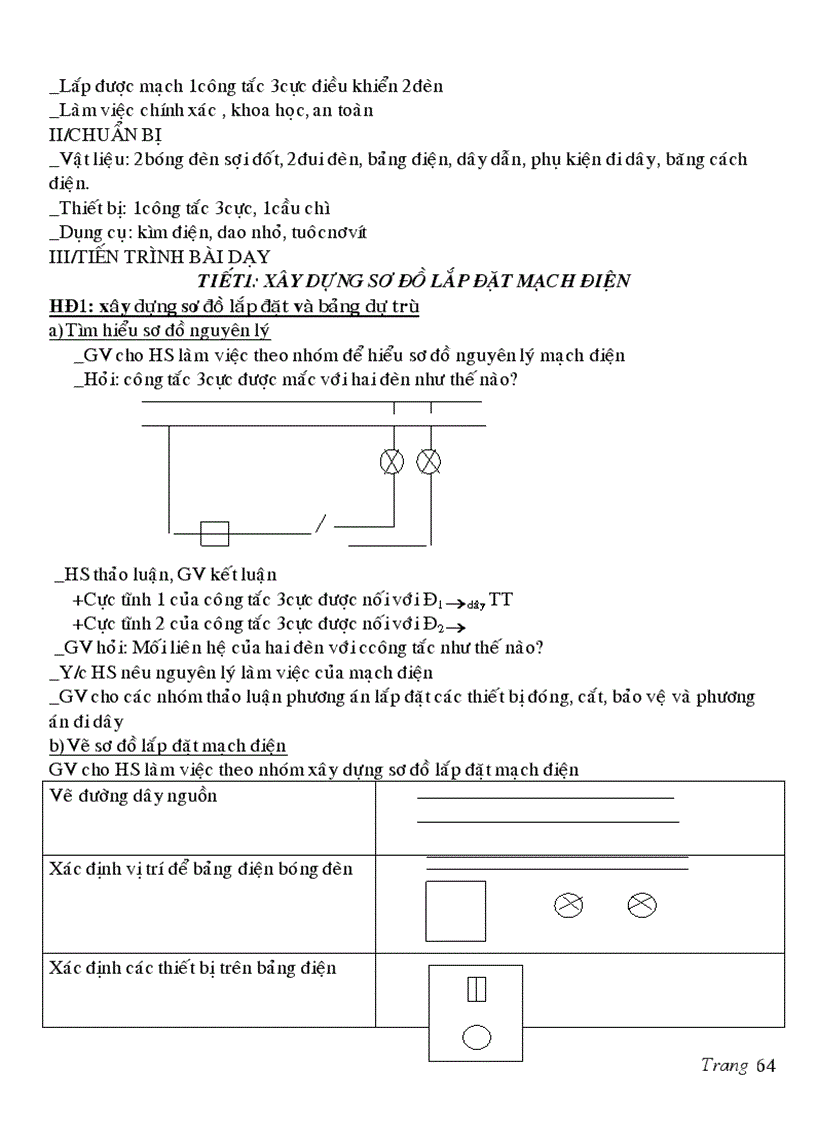 _Lắp được mạch 1công tắc 3cực điều khiển 2đèn
_Làm việc chính xác , khoa học, an toàn
II/CHUẨN BỊ
_Vật liệu: 2bóng đèn sợi đốt, 2đui đèn, bảng điện, dây dẫn, phụ kiện đi dây, băng cách điện.
_Thiết bị: 1công tắc 3cực, 1cầu chì
_Dụng cụ: kìm điện, dao nhỏ, tuốcnơvít
III/TIẾN TRÌNH BÀI DẠY
TIẾT1: XÂY DỰNG SƠ ĐỒ LẮP ĐẶT MẠCH ĐIỆN
HĐ1: xây dựng sơ đồ lắp đặt và bảng dự trù
a)Tìm hiểu sơ đồ nguyên lý
_GV cho HS làm việc theo nhóm để hiểu sơ đồ nguyên lý mạch điện
_Hỏi: công tắc 3cực được mắc với hai đèn như thế nào?

_HS thảo luận, GV kết luận
+Cực tĩnh 1 của công tắc 3cực được nối với $Đ_1 \rightarrow_{dây}$ TT
+Cực tĩnh 2 của công tắc 3cực được nối với $Đ_2 \rightarrow$
_GV hỏi: Mối liên hệ của hai đèn với ccông tắc như thế nào?
_Y/c HS nêu nguyên lý làm việc của mạch điện
_GV cho các nhóm thảo luận phương án lắp đặt các thiết bị đóng, cắt, bảo vệ và phương án đi dây
b)Vẽ sơ đồ lắp đặt mạch điện
GV cho HS làm việc theo nhóm xây dựng sơ đồ lắp đặt mạch điện

| Vẽ đường dây nguồn | |
|---|---|
| Xác định vị trí để bảng điện bóng đèn | |
| Xác định các thiết bị trên bảng điện | |

Trang 64