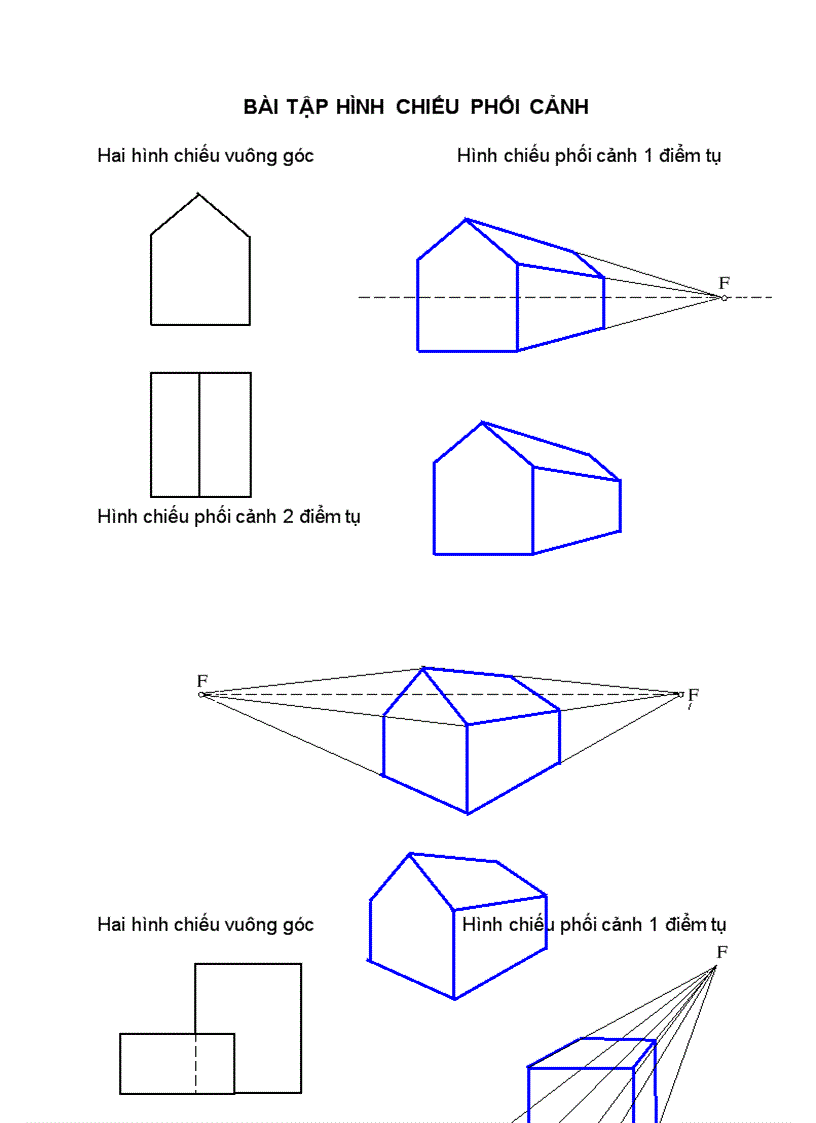 BÀI TẬP HÌNH CHIẾU PHỐI CẢNH

Hai hình chiếu vuông góc

Hình chiếu phối cảnh 1 điểm tụ

F

Hình chiếu phối cảnh 2 điểm tụ

F

F

Hai hình chiếu vuông góc

Hình chiếu phối cảnh 1 điểm tụ

F