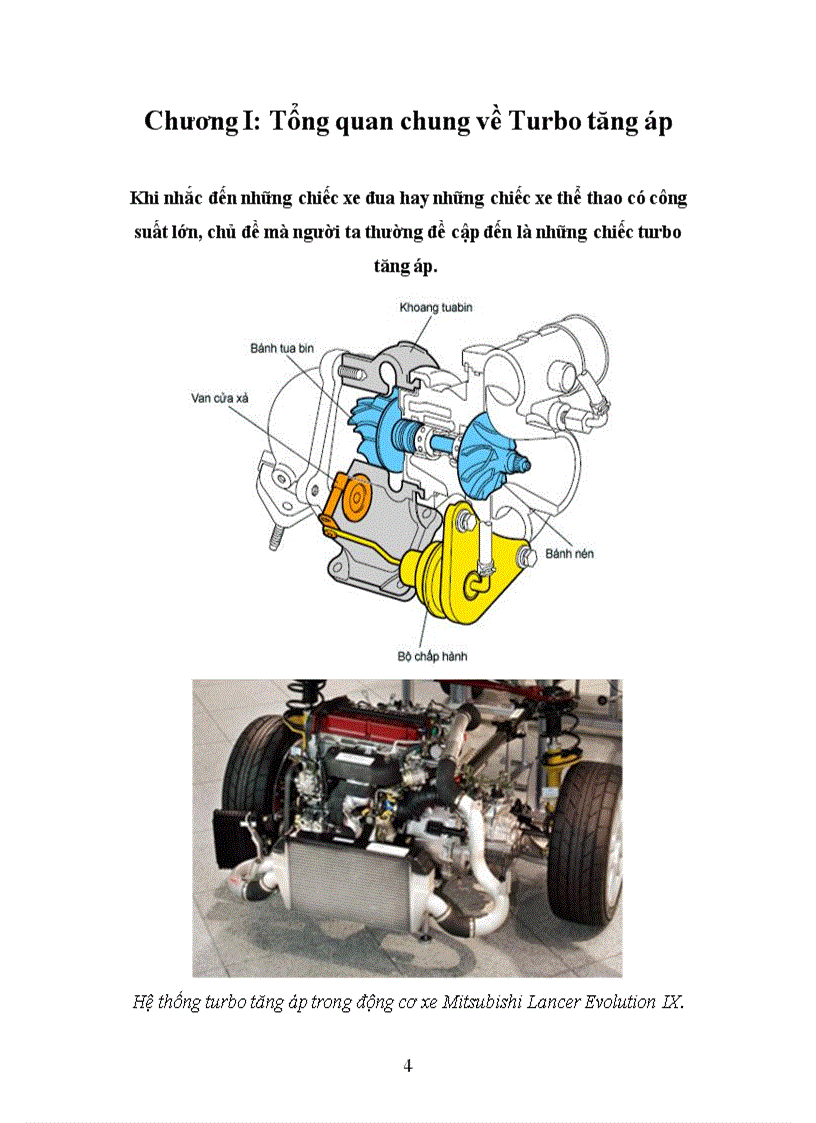 Chương I: Tổng quan chung về Turbo tăng áp

Khi nhắc đến những chiếc xe đua hay những chiếc xe thể thao có công suất lớn, chủ đề mà người ta thường đề cập đến là những chiếc turbo tăng áp.

Khoang tuabin
Bánh tua bin
Van cửa xả
Bánh nén
Bộ chấp hành

Hệ thống turbo tăng áp trong động cơ xe Mitsubishi Lancer Evolution IX.

4