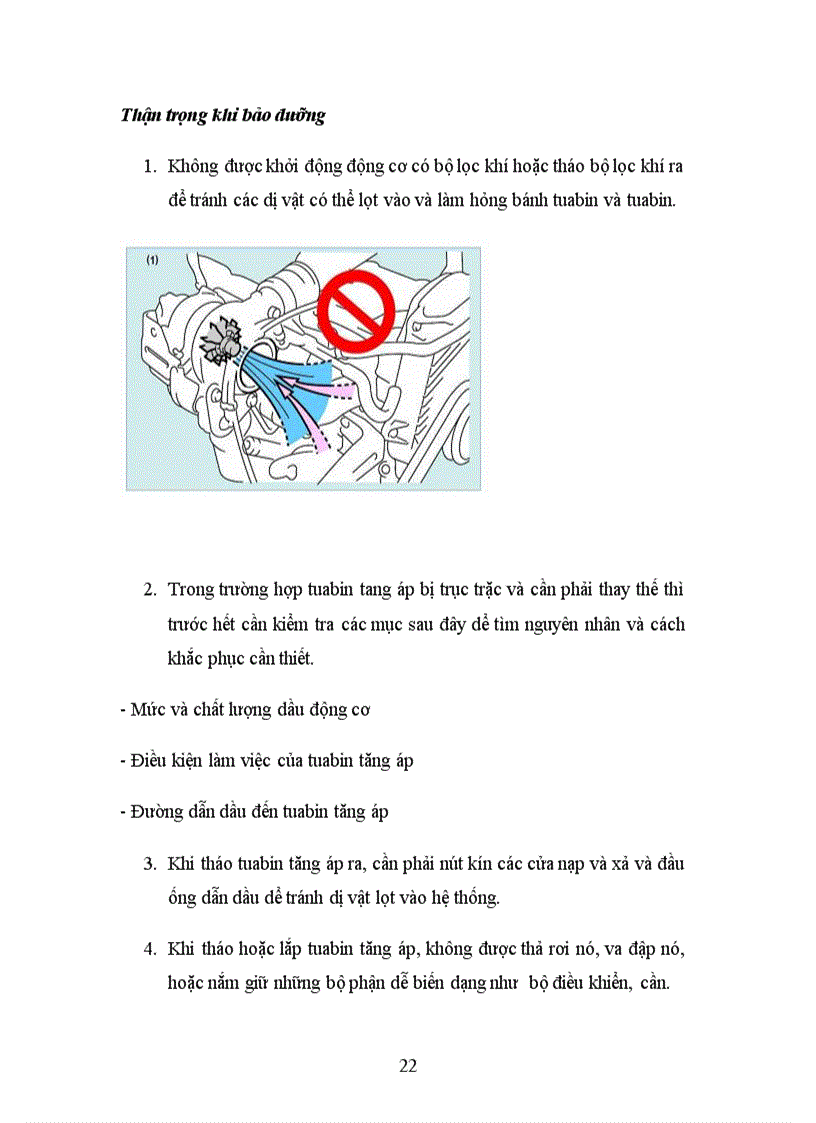 Thận trọng khi bảo dưỡng

1. Không được khởi động động cơ có bộ lọc khí hoặc tháo bộ lọc khí ra để tránh các dị vật có thể lọt vào và làm hỏng bánh tuabin và tuabin.

(1)

2. Trong trường hợp tuabin tang áp bị trục trặc và cần phải thay thế thì trước hết cần kiểm tra các mục sau đây để tìm nguyên nhân và cách khắc phục cần thiết.

- Mức và chất lượng dầu động cơ

- Điều kiện làm việc của tuabin tăng áp

- Đường dẫn dầu đến tuabin tăng áp

3. Khi tháo tuabin tăng áp ra, cần phải nút kín các cửa nạp và xả và đầu ống dẫn dầu để tránh dị vật lọt vào hệ thống.

4. Khi tháo hoặc lắp tuabin tăng áp, không được thả rơi nó, va đập nó, hoặc nắm giữ những bộ phận dễ biến dạng như bộ điều khiển, cần.

22