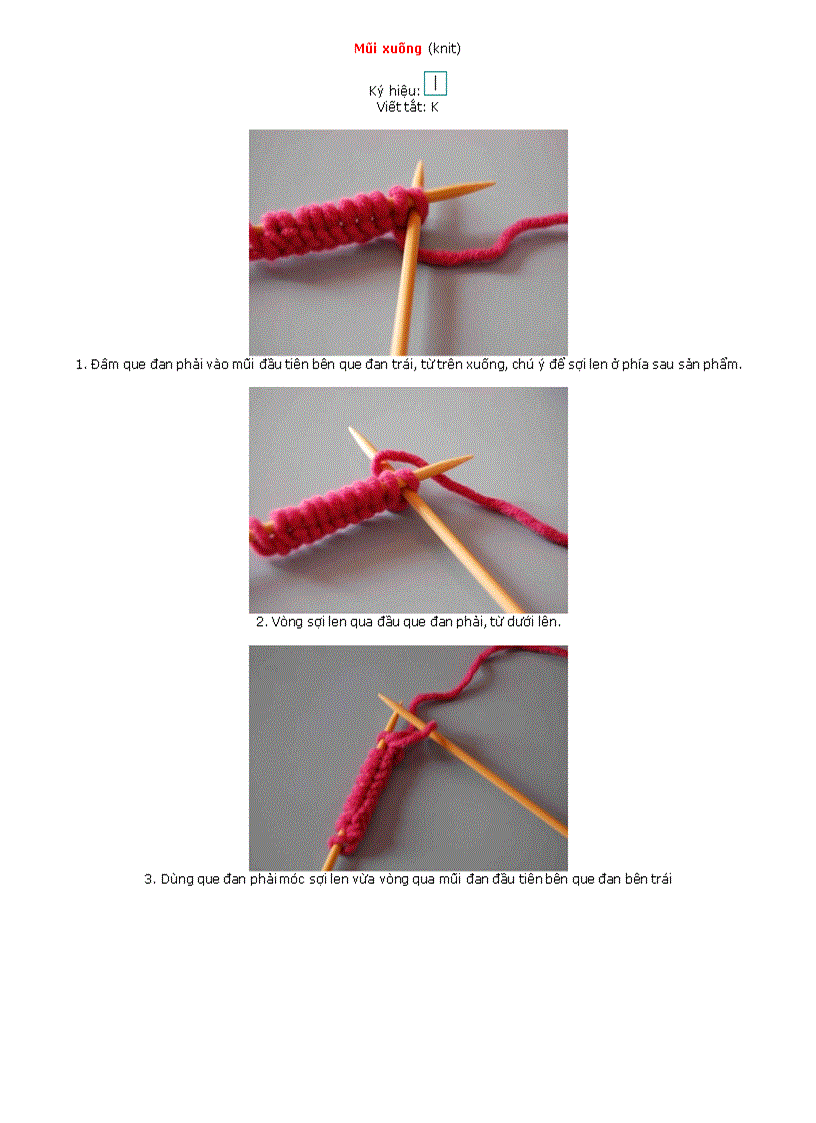 Mũi xuống (knit)

Ký hiệu: |
Viết tắt: K

1. Đâm que đan phải vào mũi đầu tiên bên que đan trái, từ trên xuống, chú ý để sợi len ở phía sau sản phẩm.

2. Vòng sợi len qua đầu que đan phải, từ dưới lên.

3. Dùng que đan phải móc sợi len vừa vòng qua mũi đan đầu tiên bên que đan bên trái