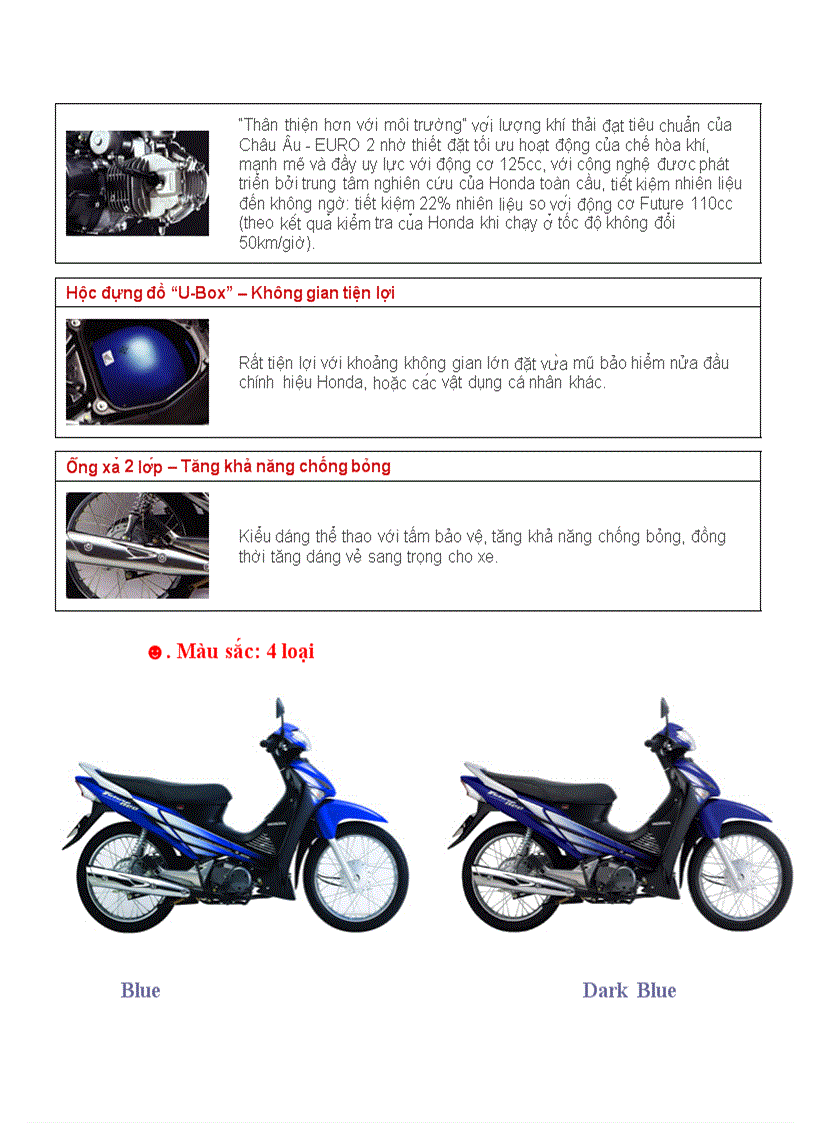 "Thân thiện hơn với môi trường" với lượng khí thải đạt tiêu chuẩn của Châu Âu - EURO 2 nhờ thiết đặt tối ưu hoạt động của chế hòa khí, mạnh mẽ và đầy uy lực với động cơ 125cc, với công nghệ được phát triển bởi trung tâm nghiên cứu của Honda toàn cầu, tiết kiệm nhiên liệu đến không ngờ: tiết kiệm 22% nhiên liệu so với động cơ Future 110cc (theo kết quả kiểm tra của Honda khi chạy ở tốc độ không đổi 50km/giờ).

Hộc đựng đồ "U-Box" – Không gian tiện lợi

Rất tiện lợi với khoảng không gian lớn đặt vừa mũ bảo hiểm nửa đầu chính hiệu Honda, hoặc các vật dụng cá nhân khác.

Ống xả 2 lớp – Tăng khả năng chống bỏng

Kiểu dáng thể thao với tấm bảo vệ, tăng khả năng chống bỏng, đồng thời tăng dáng vẻ sang trọng cho xe.

☻. Màu sắc: 4 loại

Blue

Dark Blue