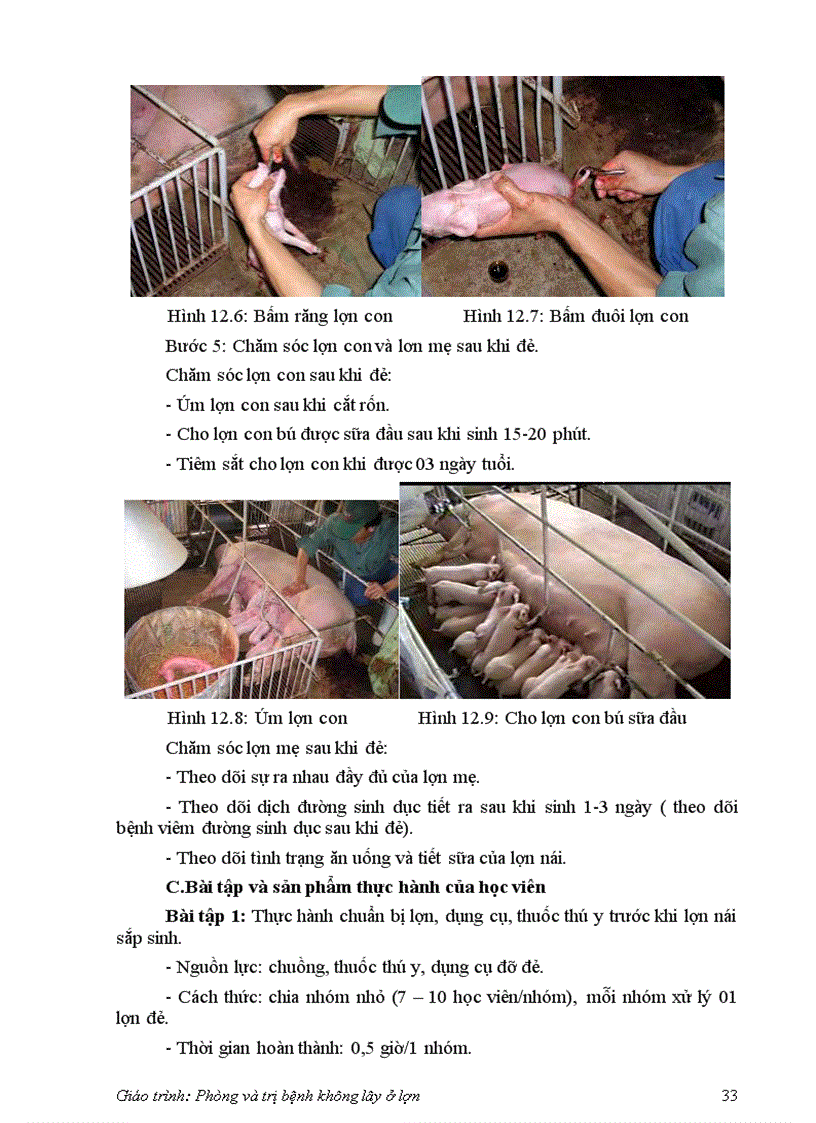 Hình 12.6: Bấm răng lợn con

Hình 12.7: Bấm đuôi lợn con

Bước 5: Chăm sóc lợn con và lơn mẹ sau khi đẻ.

Chăm sóc lợn con sau khi đẻ:

- Úm lợn con sau khi cắt rốn.

- Cho lợn con bú được sữa đầu sau khi sinh 15-20 phút.

- Tiêm sắt cho lợn con khi được 03 ngày tuổi.

Hình 12.8: Úm lợn con

Hình 12.9: Cho lợn con bú sữa đầu

Chăm sóc lợn mẹ sau khi đẻ:

- Theo dõi sự ra nhau đầy đủ của lợn mẹ.

- Theo dõi dịch đường sinh dục tiết ra sau khi sinh 1-3 ngày ( theo dõi bệnh viêm đường sinh dục sau khi đẻ).

- Theo dõi tình trạng ăn uống và tiết sữa của lợn nái.

C.Bài tập và sản phẩm thực hành của học viên

Bài tập 1: Thực hành chuẩn bị lợn, dụng cụ, thuốc thú y trước khi lợn nái sắp sinh.

- Nguồn lực: chuồng, thuốc thú y, dụng cụ đỡ đẻ.

- Cách thức: chia nhóm nhỏ (7 – 10 học viên/nhóm), mỗi nhóm xử lý 01 lợn đẻ.

- Thời gian hoàn thành: 0,5 giờ/1 nhóm.

Giáo trình: Phòng và trị bệnh không lây ở lợn

33