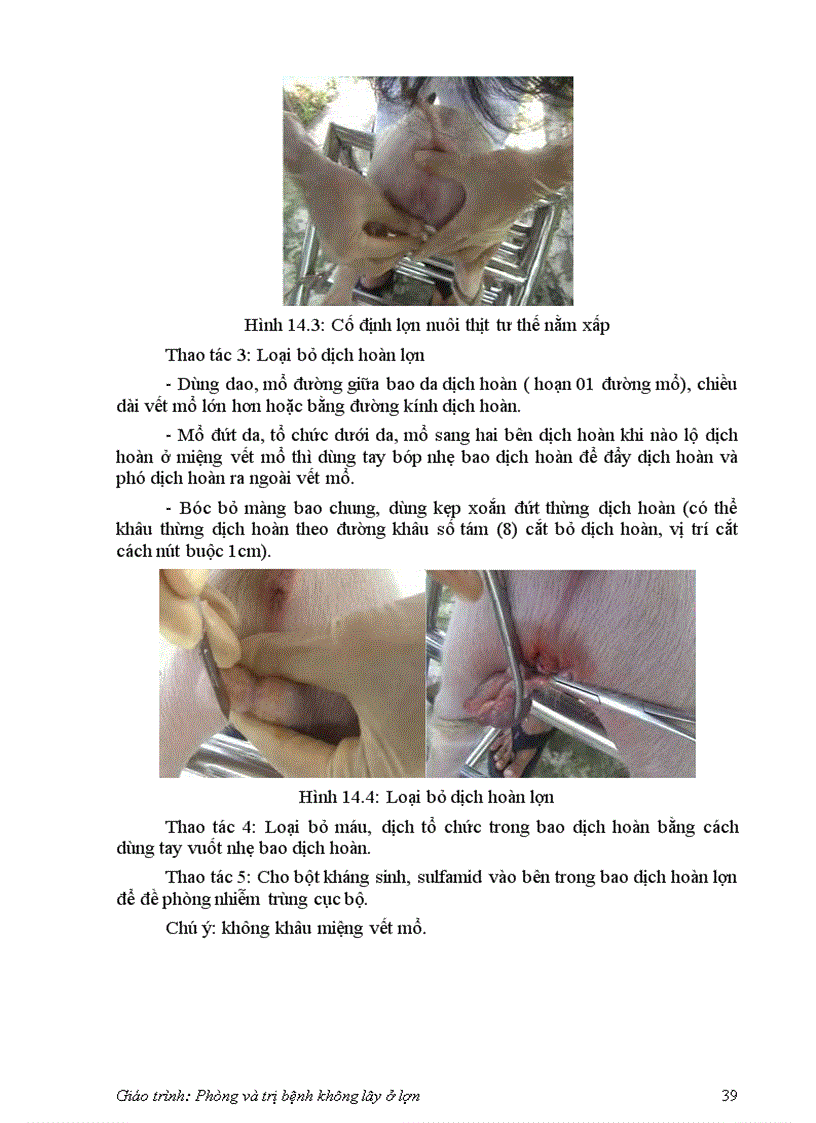 Hình 14.3: Cố định lợn nuôi thịt tư thế nằm xấp

Thao tác 3: Loại bỏ dịch hoàn lợn

- Dùng dao, mổ đường giữa bao da dịch hoàn ( hoạn 01 đường mổ), chiều dài vết mổ lớn hơn hoặc bằng đường kính dịch hoàn.

- Mổ đứt da, tổ chức dưới da, mổ sang hai bên dịch hoàn khi nào lộ dịch hoàn ở miệng vết mổ thì dùng tay bóp nhẹ bao dịch hoàn để đẩy dịch hoàn và phó dịch hoàn ra ngoài vết mổ.

- Bóc bỏ màng bao chung, dùng kẹp xoắn đứt thừng dịch hoàn (có thể khâu thừng dịch hoàn theo đường khâu số tám (8) cắt bỏ dịch hoàn, vị trí cắt cách nút buộc 1cm).

Hình 14.4: Loại bỏ dịch hoàn lợn

Thao tác 4: Loại bỏ máu, dịch tổ chức trong bao dịch hoàn bằng cách dùng tay vuốt nhẹ bao dịch hoàn.

Thao tác 5: Cho bột kháng sinh, sulfamid vào bên trong bao dịch hoàn lợn để đề phòng nhiễm trùng cục bộ.

Chú ý: không khâu miệng vết mổ.

Giáo trình: Phòng và trị bệnh không lây ở lợn 39