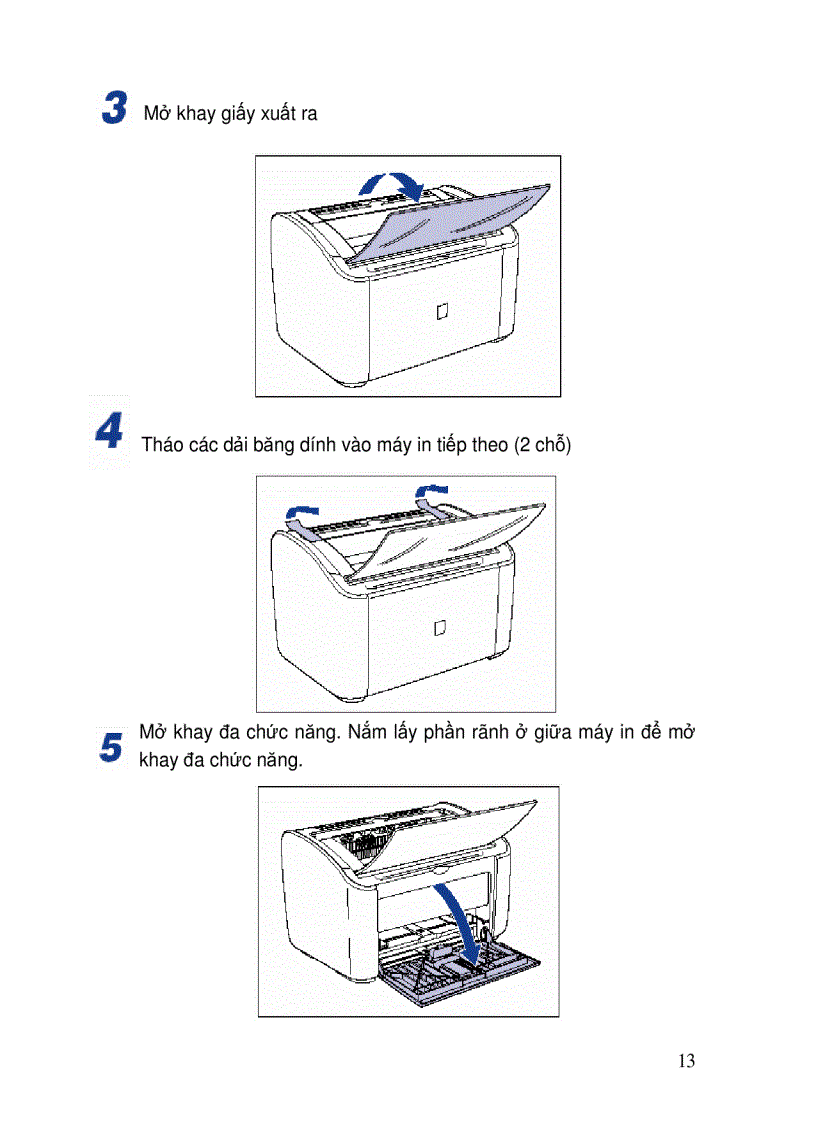 3 Mở khay giấy xuất ra

4 Tháo các dải băng dính vào máy in tiếp theo (2 chỗ)

5 Mở khay đa chức năng. Nắm lấy phần rãnh ở giữa máy in để mở khay đa chức năng.

13