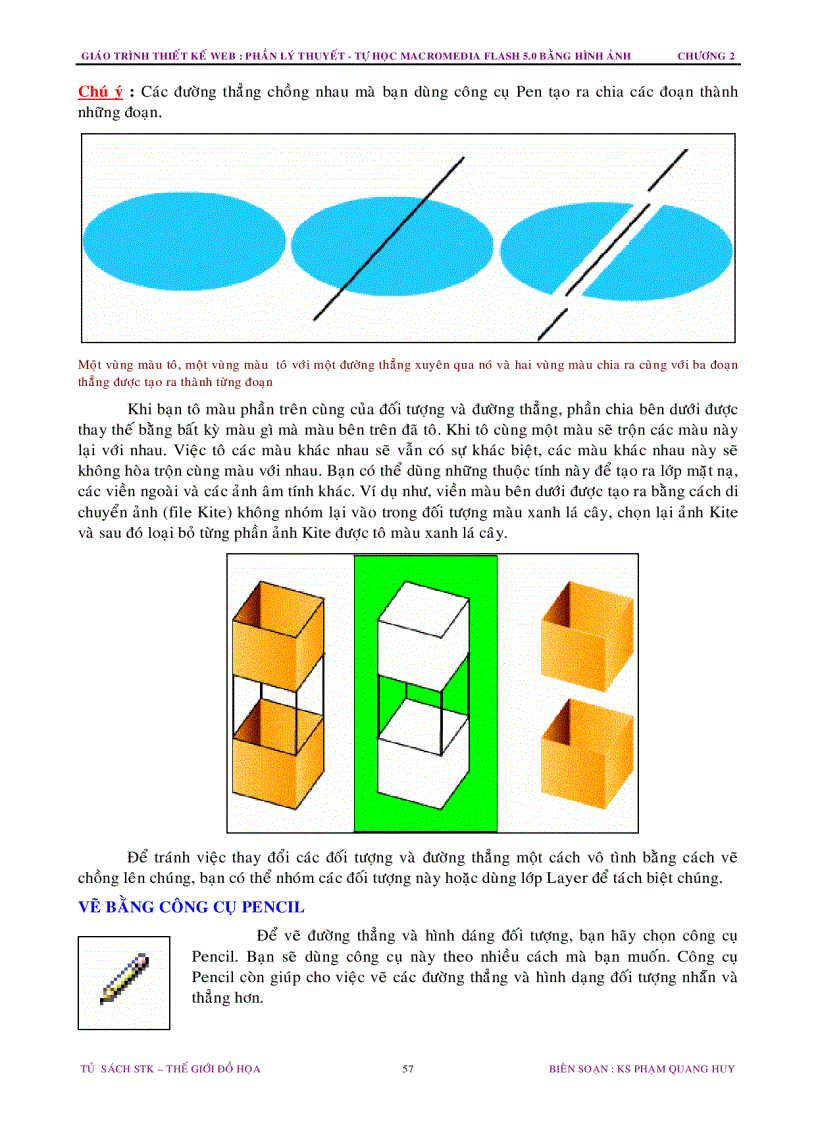 GIÁO TRÌNH THIẾT KẾ WEB : PHẦN LÝ THUYẾT - TỰ HỌC MACROMEDIA FLASH 5.0 BẰNG HÌNH ẢNH CHƯƠNG 2

Chú ý : Các đường thẳng chồng nhau mà bạn dùng công cụ Pen tạo ra chia các đoạn thành những đoạn.

Một vùng màu tô, một vùng màu tô với một đường thẳng xuyên qua nó và hai vùng màu chia ra cùng với ba đoạn thẳng được tạo ra thành từng đoạn

Khi bạn tô màu phần trên cùng của đối tượng và đường thẳng, phần chia bên dưới được thay thế bằng bất kỳ màu gì mà màu bên trên đã tô. Khi tô cùng một màu sẽ trộn các màu này lại với nhau. Việc tô các màu khác nhau sẽ vẫn có sự khác biệt, các màu khác nhau này sẽ không hòa trộn cùng màu với nhau. Bạn có thể dùng những thuộc tính này để tạo ra lớp mặt nạ, các viền ngoài và các ảnh âm tính khác. Ví dụ như, viền màu bên dưới được tạo ra bằng cách di chuyển ảnh (file Kite) không nhóm lại vào trong đối tượng màu xanh lá cây, chọn lại ảnh Kite và sau đó loại bỏ từng phần ảnh Kite được tô màu xanh lá cây.

Để tránh việc thay đổi các đối tượng và đường thẳng một cách vô tình bằng cách vẽ chồng lên chúng, bạn có thể nhóm các đối tượng này hoặc dùng lớp Layer để tách biệt chúng.

VẼ BẰNG CÔNG CỤ PENCIL

Để vẽ đường thẳng và hình dáng đối tượng, bạn hãy chọn công cụ Pencil. Bạn sẽ dùng công cụ này theo nhiều cách mà bạn muốn. Công cụ Pencil còn giúp cho việc vẽ các đường thẳng và hình dạng đối tượng nhẵn và thẳng hơn.

TỦ SÁCH STK – THẾ GIỚI ĐỒ HỌA 57 BIÊN SOẠN : KS PHẠM QUANG HUY