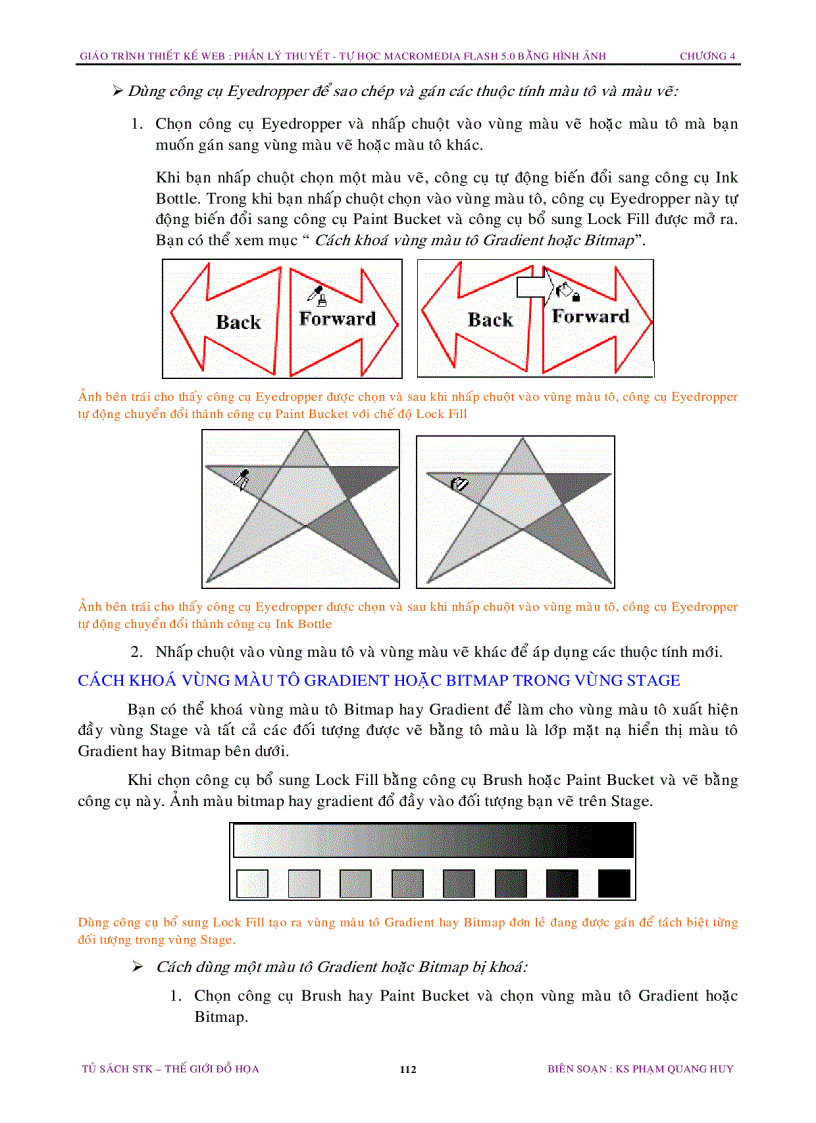 GIÁO TRÌNH THIẾT KẾ WEB : PHẦN LÝ THUYẾT - TỰ HỌC MACROMEDIA FLASH 5.0 BẰNG HÌNH ẢNH CHƯƠNG 4

➢ Dùng công cụ Eyedropper để sao chép và gán các thuộc tính màu tô và màu vẽ:

1. Chọn công cụ Eyedropper và nhấp chuột vào vùng màu vẽ hoặc màu tô mà bạn muốn gán sang vùng màu vẽ hoặc màu tô khác.

Khi bạn nhấp chuột chọn một màu vẽ, công cụ tự động biến đổi sang công cụ Ink Bottle. Trong khi bạn nhấp chuột chọn vào vùng màu tô, công cụ Eyedropper này tự động biến đổi sang công cụ Paint Bucket và công cụ bổ sung Lock Fill được mở ra. Bạn có thể xem mục " Cách khoá vùng màu tô Gradient hoặc Bitmap".

Back Forward Back Forward

Ảnh bên trái cho thấy công cụ Eyedropper được chọn và sau khi nhấp chuột vào vùng màu tô, công cụ Eyedropper tự động chuyển đổi thành công cụ Paint Bucket với chế độ Lock Fill

Ảnh bên trái cho thấy công cụ Eyedropper được chọn và sau khi nhấp chuột vào vùng màu tô, công cụ Eyedropper tự động chuyển đổi thành công cụ Ink Bottle

2. Nhấp chuột vào vùng màu tô và vùng màu vẽ khác để áp dụng các thuộc tính mới.

CÁCH KHOÁ VÙNG MÀU TÔ GRADIENT HOẶC BITMAP TRONG VÙNG STAGE

Bạn có thể khoá vùng màu tô Bitmap hay Gradient để làm cho vùng màu tô xuất hiện đầy vùng Stage và tất cả các đối tượng được vẽ bằng tô màu là lớp mặt nạ hiển thị màu tô Gradient hay Bitmap bên dưới.

Khi chọn công cụ bổ sung Lock Fill bằng công cụ Brush hoặc Paint Bucket và vẽ bằng công cụ này. Ảnh màu bitmap hay gradient đổ đầy vào đối tượng bạn vẽ trên Stage.

Dùng công cụ bổ sung Lock Fill tạo ra vùng màu tô Gradient hay Bitmap đơn lẻ đang được gán để tách biệt từng đối tượng trong vùng Stage.

➢ Cách dùng một màu tô Gradient hoặc Bitmap bị khoá:

1. Chọn công cụ Brush hay Paint Bucket và chọn vùng màu tô Gradient hoặc Bitmap.

TỦ SÁCH STK – THẾ GIỚI ĐỒ HỌA 112 BIÊN SOẠN : KS PHẠM QUANG HUY