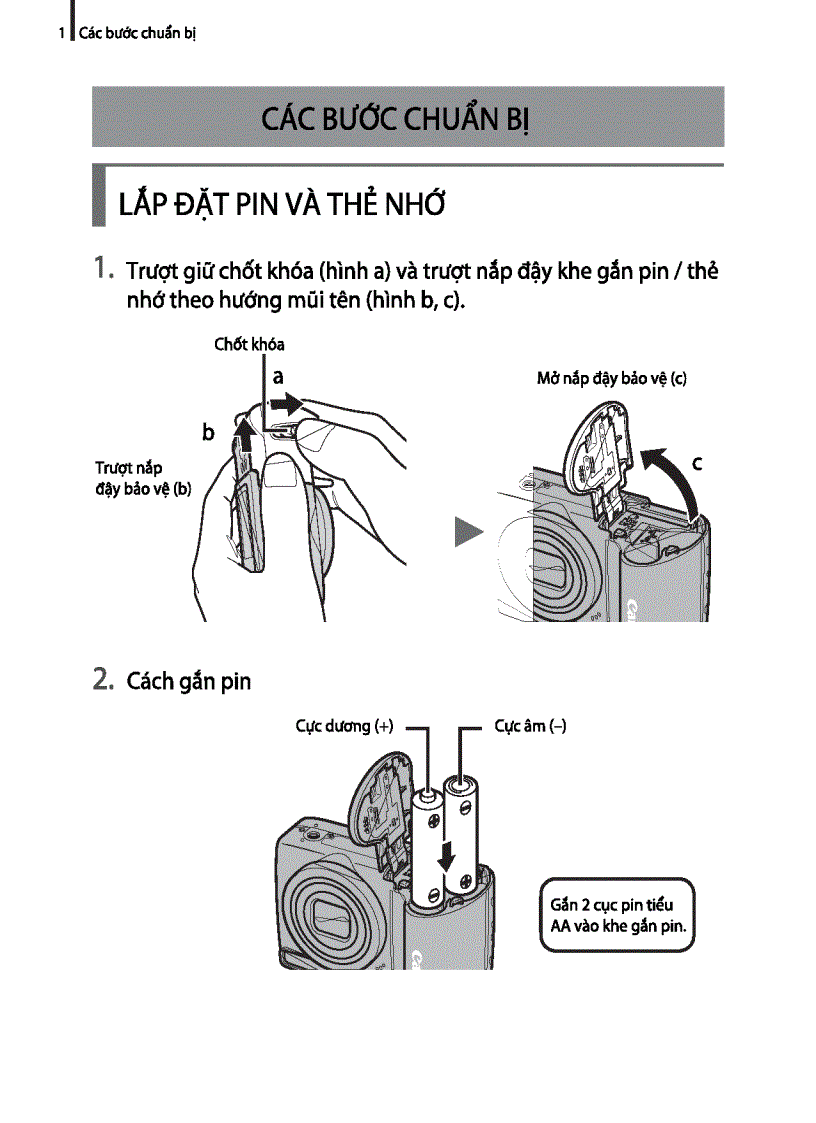 1 Các bước chuẩn bị

CÁC BƯỚC CHUẨN BỊ

LẮP ĐẶT PIN VÀ THẺ NHỚ

1. Trượt giữ chốt khóa (hình a) và trượt nắp đậy khe gắn pin / thẻ nhớ theo hướng mũi tên (hình b, c).

Chốt khóa
a
b
Trượt nắp đậy bảo vệ (b)
Mở nắp đậy bảo vệ (c)
c

2. Cách gắn pin

Cực dương (+)
Cực âm (–)

Gắn 2 cục pin tiểu AA vào khe gắn pin.