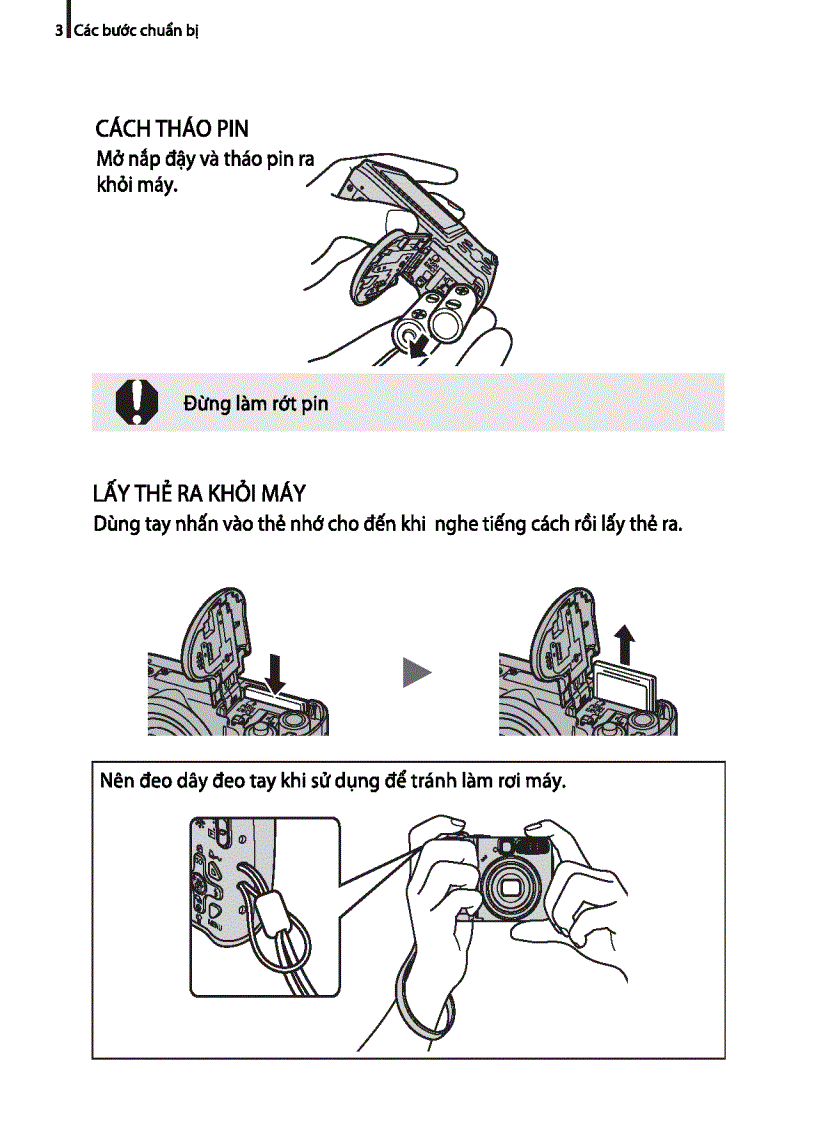 3 Các bước chuẩn bị

CÁCH THÁO PIN
Mở nắp đậy và tháo pin ra khỏi máy.

Đừng làm rớt pin

LẤY THẺ RA KHỎI MÁY
Dùng tay nhấn vào thẻ nhớ cho đến khi nghe tiếng cách rồi lấy thẻ ra.

Nên đeo dây đeo tay khi sử dụng để tránh làm rơi máy.