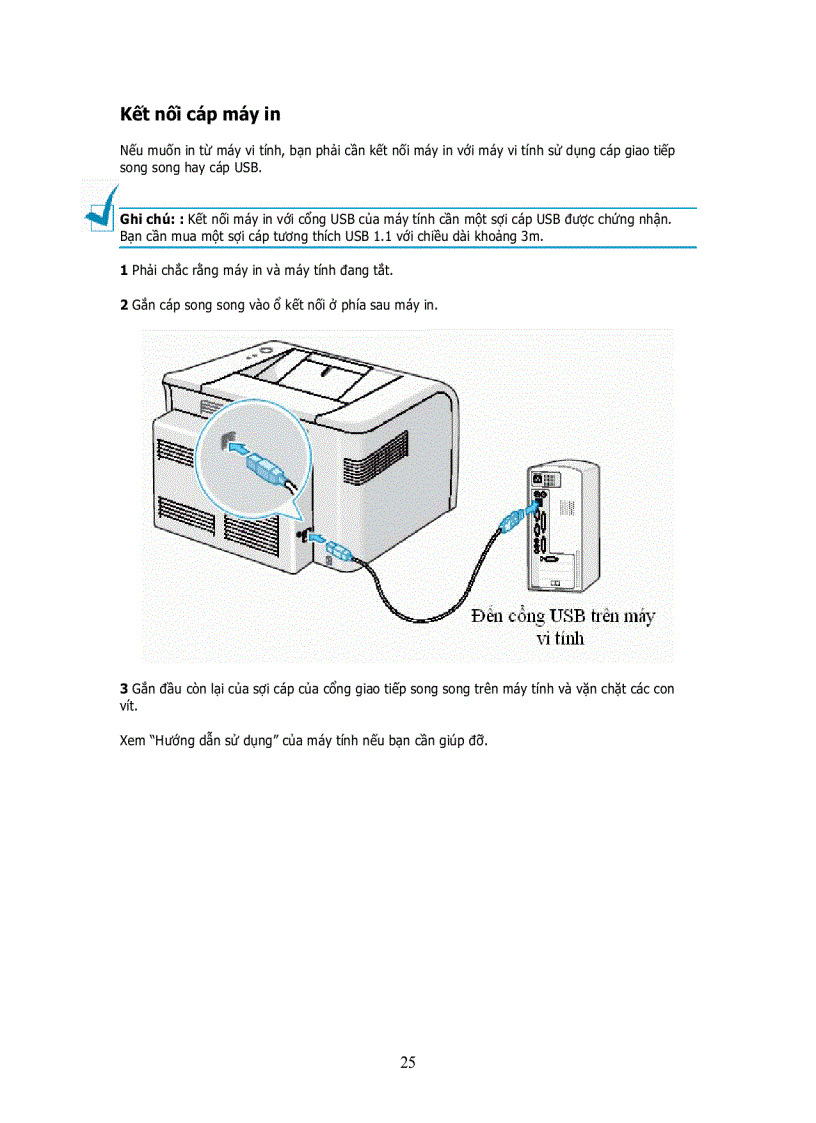 Kết nối cáp máy in

Nếu muốn in từ máy vi tính, bạn phải cần kết nối máy in với máy vi tính sử dụng cáp giao tiếp song song hay cáp USB.

Ghi chú: : Kết nối máy in với cổng USB của máy tính cần một sợi cáp USB được chứng nhận. Bạn cần mua một sợi cáp tương thích USB 1.1 với chiều dài khoảng 3m.

1 Phải chắc rằng máy in và máy tính đang tắt.

2 Gắn cáp song song vào ổ kết nối ở phía sau máy in.

Đến cổng USB trên máy vi tính

3 Gắn đầu còn lại của sợi cáp của cổng giao tiếp song song trên máy tính và vặn chặt các con vít.

Xem "Hướng dẫn sử dụng" của máy tính nếu bạn cần giúp đỡ.

25