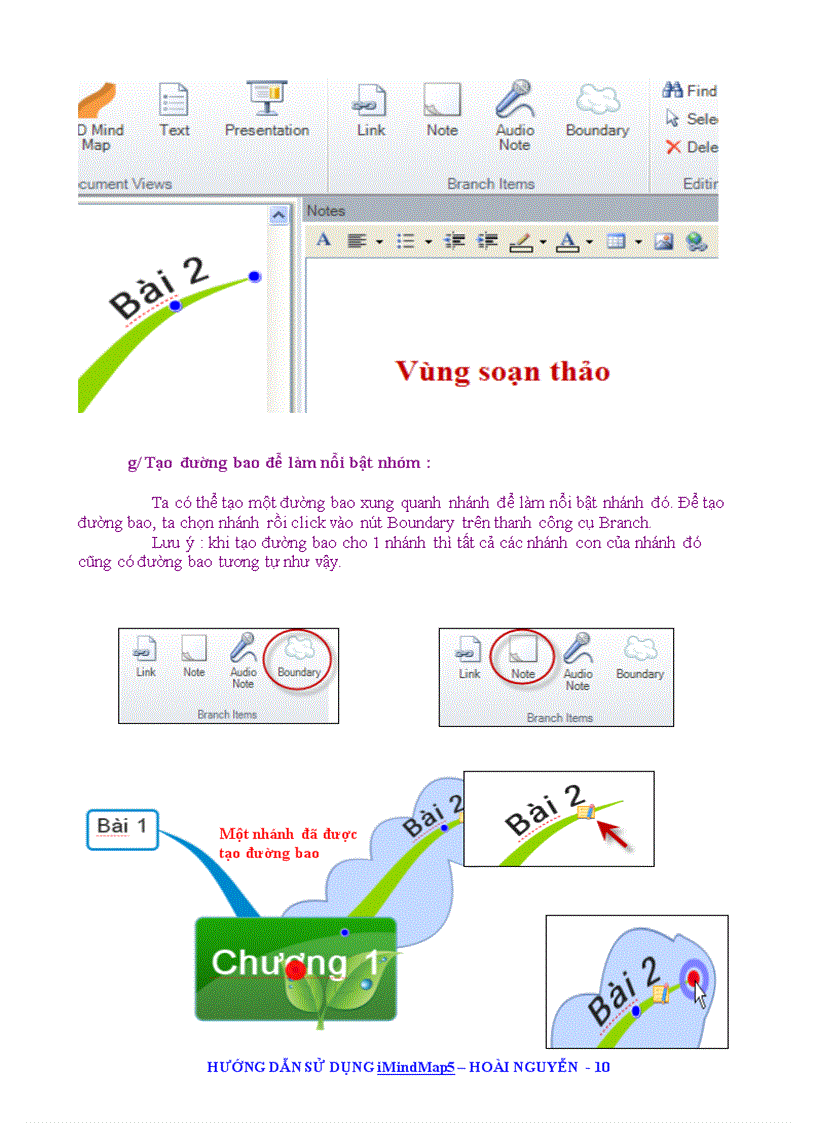 D Mind Map

Text

Presentation

Link

Note

Audio Note

Boundary

Find

Sele

Dele

cument Views

Branch Items

Editi

Notes

Bài 2

Vùng soạn thảo

g/ Tạo đường bao để làm nổi bật nhóm :

Ta có thể tạo một đường bao xung quanh nhánh để làm nổi bật nhánh đó. Để tạo đường bao, ta chọn nhánh rồi click vào nút Boundary trên thanh công cụ Branch.

Lưu ý : khi tạo đường bao cho 1 nhánh thì tất cả các nhánh con của nhánh đó cũng có đường bao tương tự như vậy.

Link

Note

Audio Note

Boundary

Branch Items

Link

Note

Audio Note

Boundary

Branch Items

Bài 1

Một nhánh đã được tạo đường bao

Bài 2

Bài 2

Chương 1

Bài 2

HƯỚNG DẪN SỬ DỤNG iMindMap5 – HOÀI NGUYỄN - 10