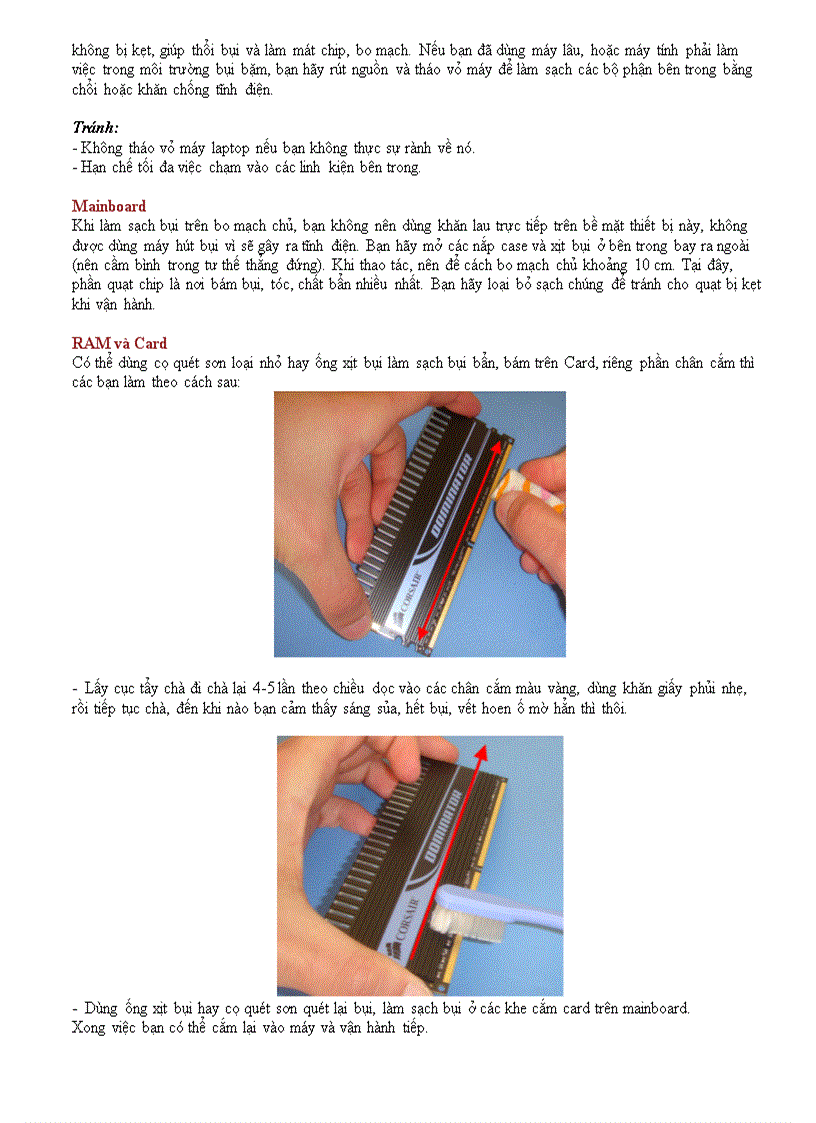 không bị kẹt, giúp thổi bụi và làm mát chip, bo mạch. Nếu bạn đã dùng máy lâu, hoặc máy tính phải làm việc trong môi trường bụi bặm, bạn hãy rút nguồn và tháo vỏ máy để làm sạch các bộ phận bên trong bằng chổi hoặc khăn chống tĩnh điện.

Tránh:
- Không tháo vỏ máy laptop nếu bạn không thực sự rành về nó.
- Hạn chế tối đa việc chạm vào các linh kiện bên trong.

Mainboard
Khi làm sạch bụi trên bo mạch chủ, bạn không nên dùng khăn lau trực tiếp trên bề mặt thiết bị này, không được dùng máy hút bụi vì sẽ gây ra tĩnh điện. Bạn hãy mở các nắp case và xịt bụi ở bên trong bay ra ngoài (nên cầm bình trong tư thế thẳng đứng). Khi thao tác, nên để cách bo mạch chủ khoảng 10 cm. Tại đây, phần quạt chip là nơi bám bụi, tóc, chất bẩn nhiều nhất. Bạn hãy loại bỏ sạch chúng để tránh cho quạt bị kẹt khi vận hành.

RAM và Card
Có thể dùng cọ quét sơn loại nhỏ hay ống xịt bụi làm sạch bụi bẩn, bám trên Card, riêng phần chân cắm thì các bạn làm theo cách sau:

DOMINATOR
CORSAIR

- Lấy cục tẩy chà đi chà lại 4-5 lần theo chiều dọc vào các chân cắm màu vàng, dùng khăn giấy phủi nhẹ, rồi tiếp tục chà, đến khi nào bạn cảm thấy sáng sủa, hết bụi, vết hoen ố mờ hẳn thì thôi.

DOMINATOR
CORSAIR

- Dùng ống xịt bụi hay cọ quét sơn quét lại bụi, làm sạch bụi ở các khe cắm card trên mainboard.
Xong việc bạn có thể cắm lại vào máy và vận hành tiếp.