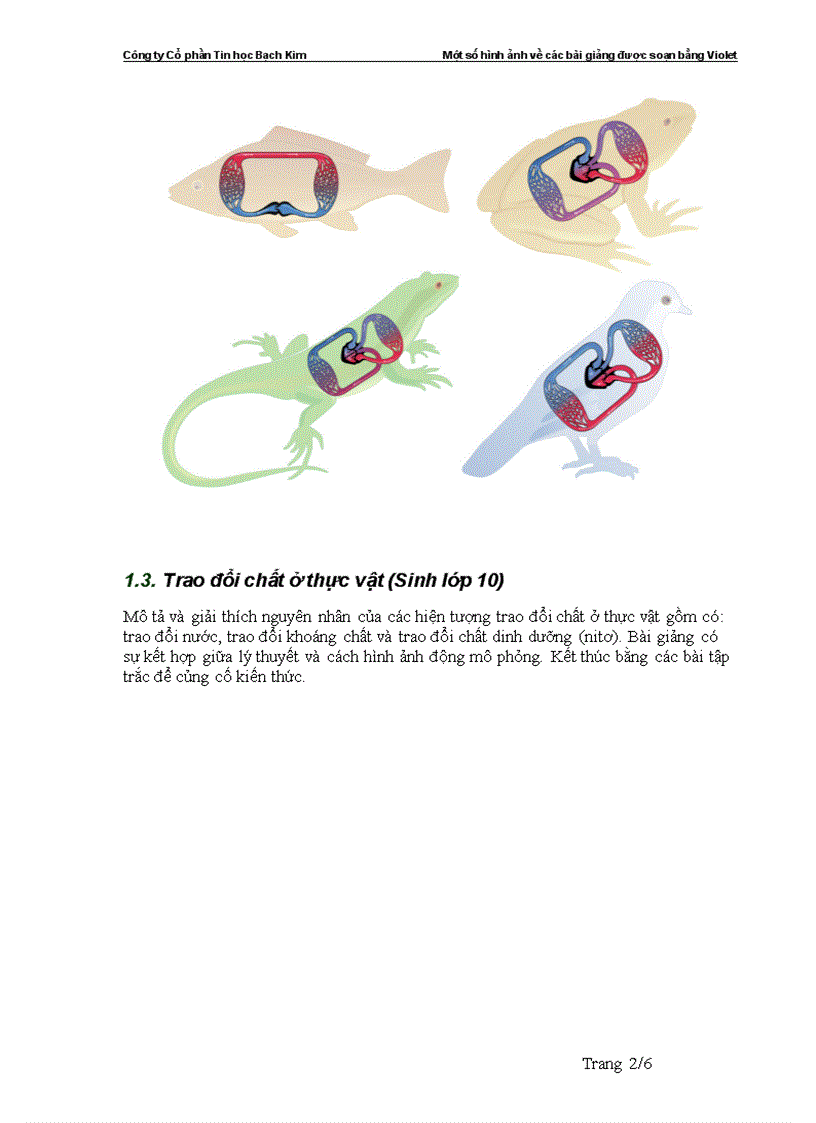 Công ty Cổ phần Tin học Bạch Kim

Một số hình ảnh về các bài giảng được soạn bằng Violet

1.3. Trao đổi chất ở thực vật (Sinh lớp 10)

Mô tả và giải thích nguyên nhân của các hiện tượng trao đổi chất ở thực vật gồm có: trao đổi nước, trao đổi khoáng chất và trao đổi chất dinh dưỡng (nitơ). Bài giảng có sự kết hợp giữa lý thuyết và cách hình ảnh động mô phỏng. Kết thúc bằng các bài tập trắc để củng cố kiến thức.

Trang 2/6