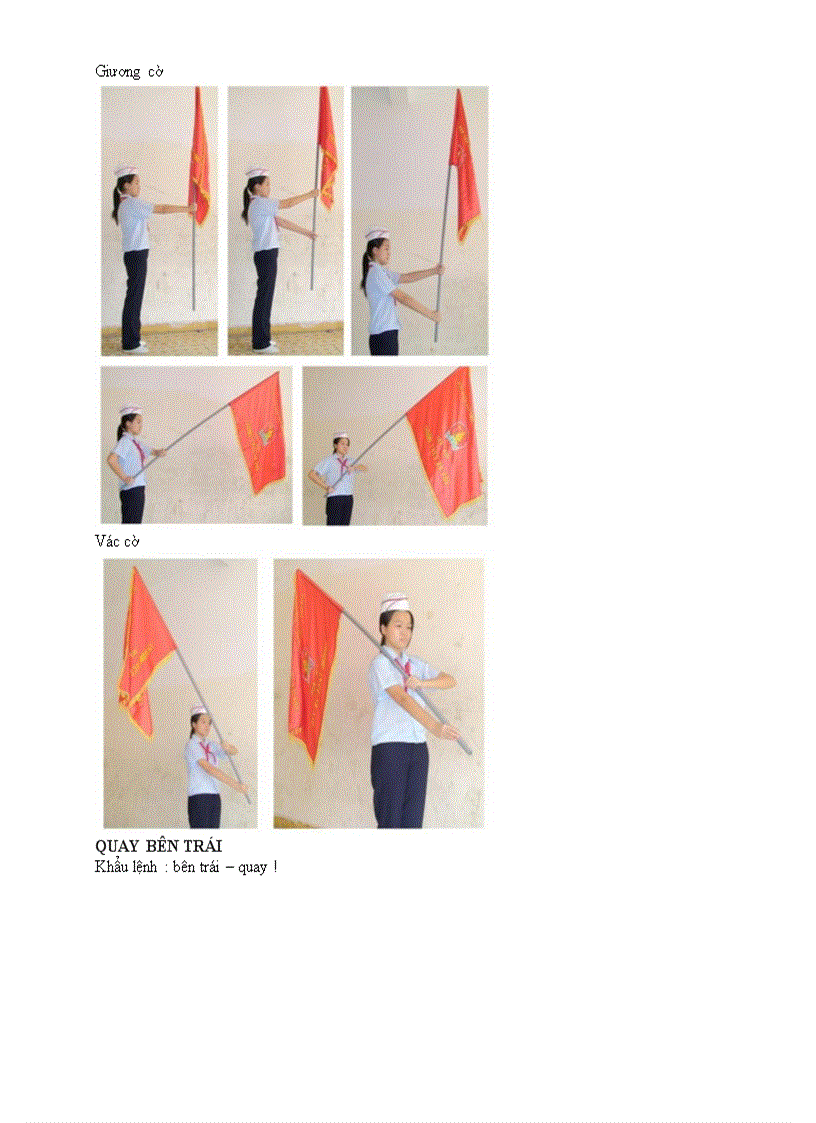 Giương cờ

Vác cờ

QUAY BÊN TRÁI
Khẩu lệnh : bên trái – quay !