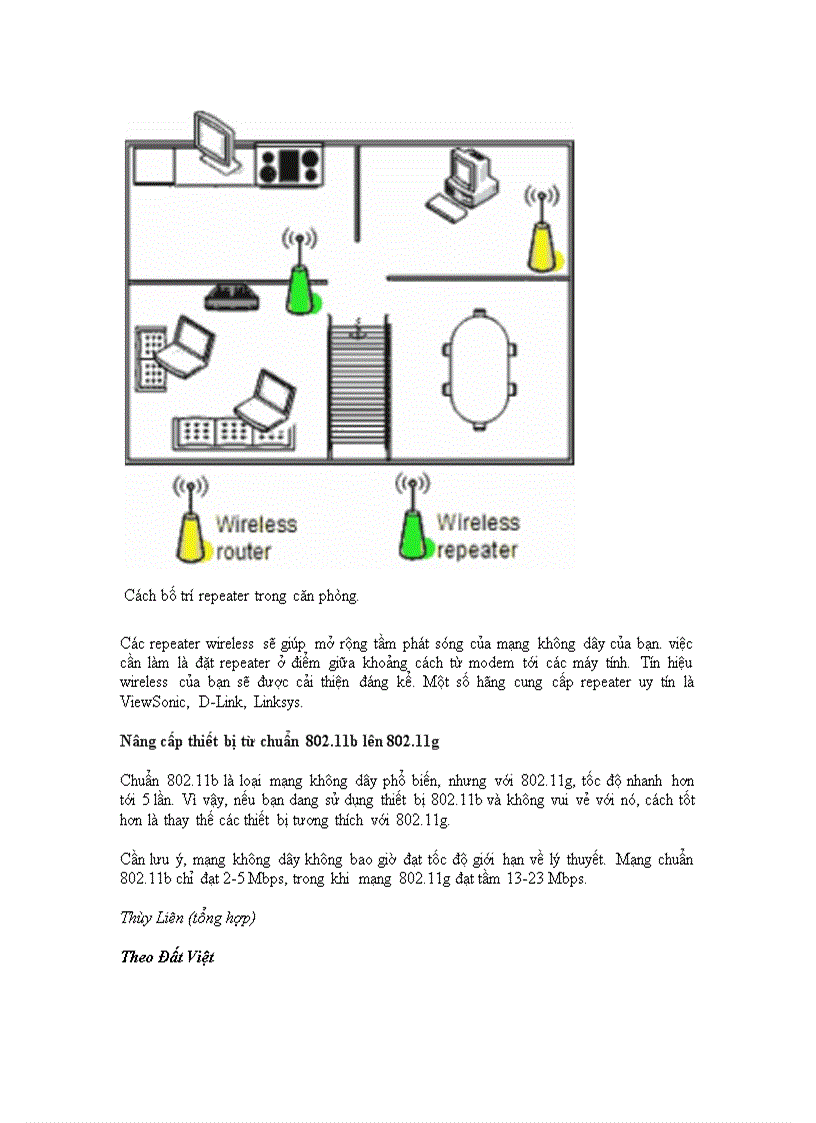 Wireless router

Wireless repeater

Cách bố trí repeater trong căn phòng.

Các repeater wireless sẽ giúp mở rộng tầm phát sóng của mạng không dây của bạn. việc cần làm là đặt repeater ở điểm giữa khoảng cách từ modem tới các máy tính. Tín hiệu wireless của bạn sẽ được cải thiện đáng kể. Một số hãng cung cấp repeater uy tín là ViewSonic, D-Link, Linksys.

Nâng cấp thiết bị từ chuẩn 802.11b lên 802.11g

Chuẩn 802.11b là loại mạng không dây phổ biến, nhưng với 802.11g, tốc độ nhanh hơn tới 5 lần. Vì vậy, nếu bạn đang sử dụng thiết bị 802.11b và không vui vẻ với nó, cách tốt hơn là thay thế các thiết bị tương thích với 802.11g.

Cần lưu ý, mạng không dây không bao giờ đạt tốc độ giới hạn về lý thuyết. Mạng chuẩn 802.11b chỉ đạt 2-5 Mbps, trong khi mạng 802.11g đạt tầm 13-23 Mbps.

Thùy Liên (tổng hợp)

Theo Đất Việt