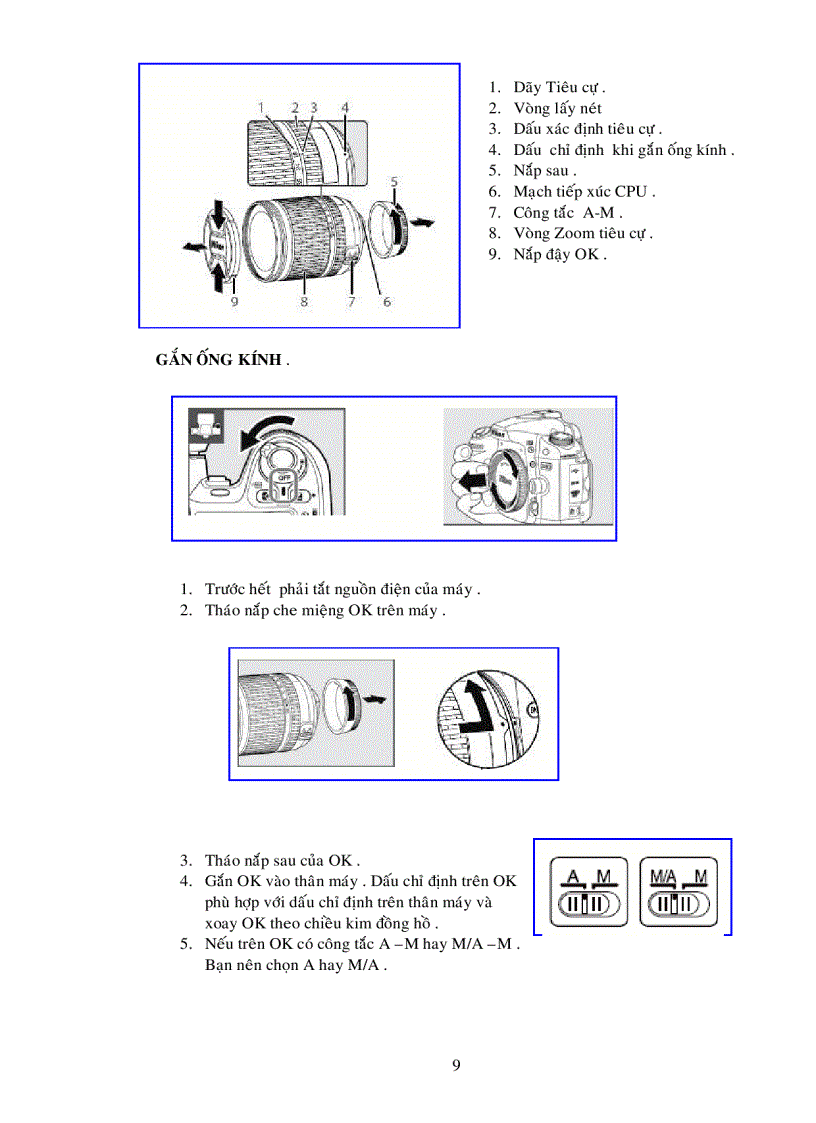 1 2 3 4
5
9 8 7 6

1. Dãy Tiêu cự .
2. Vòng lấy nét
3. Dấu xác định tiêu cự .
4. Dấu chỉ định khi gắn ống kính .
5. Nắp sau .
6. Mạch tiếp xúc CPU .
7. Công tắc A-M .
8. Vòng Zoom tiêu cự .
9. Nắp đậy OK .

GẮN ỐNG KÍNH .

OFF

1. Trước hết phải tắt nguồn điện của máy .
2. Tháo nắp che miệng OK trên máy .

3. Tháo nắp sau của OK .
4. Gắn OK vào thân máy . Dấu chỉ định trên OK phù hợp với dấu chỉ định trên thân máy và xoay OK theo chiều kim đồng hồ .
5. Nếu trên OK có công tắc A –M hay M/A –M . Bạn nên chọn A hay M/A .

A M
M/A M

9