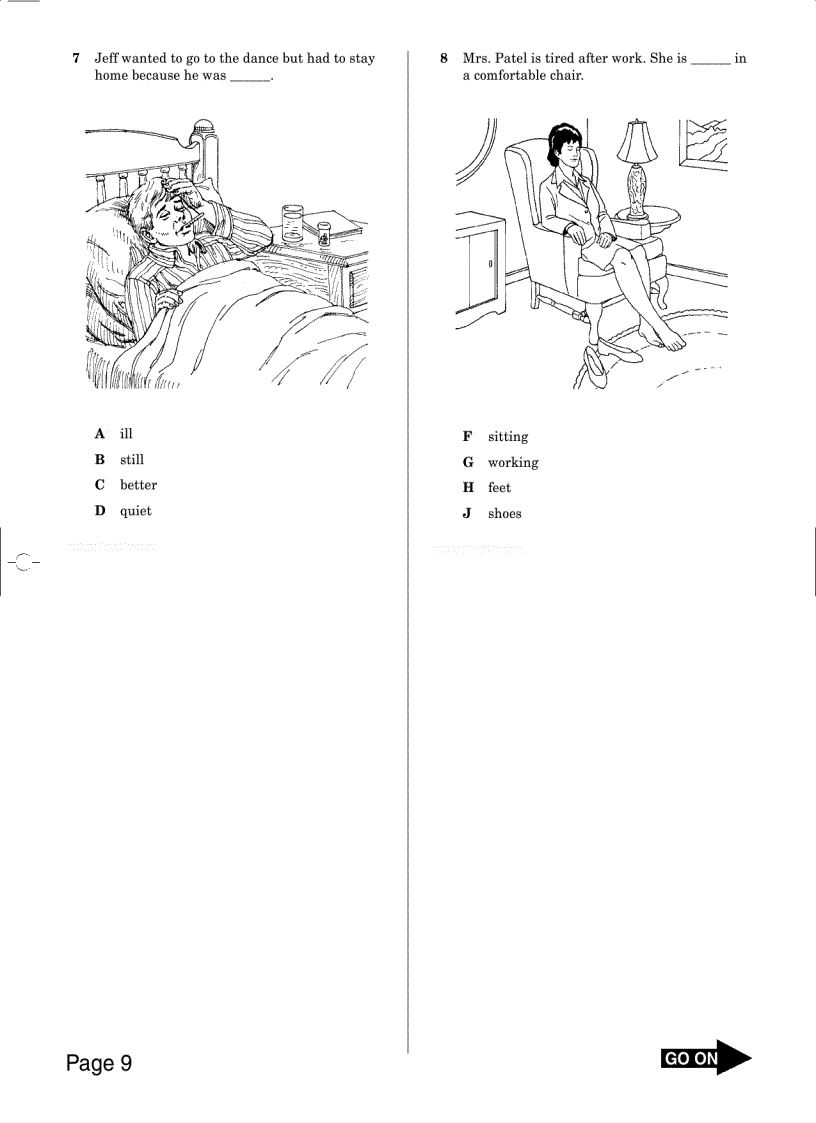 7 Jeff wanted to go to the dance but had to stay home because he was ______.

A ill
B still
C better
D quiet

8 Mrs. Patel is tired after work. She is ______ in a comfortable chair.

F sitting
G working
H feet
J shoes

Page 9

GO ON