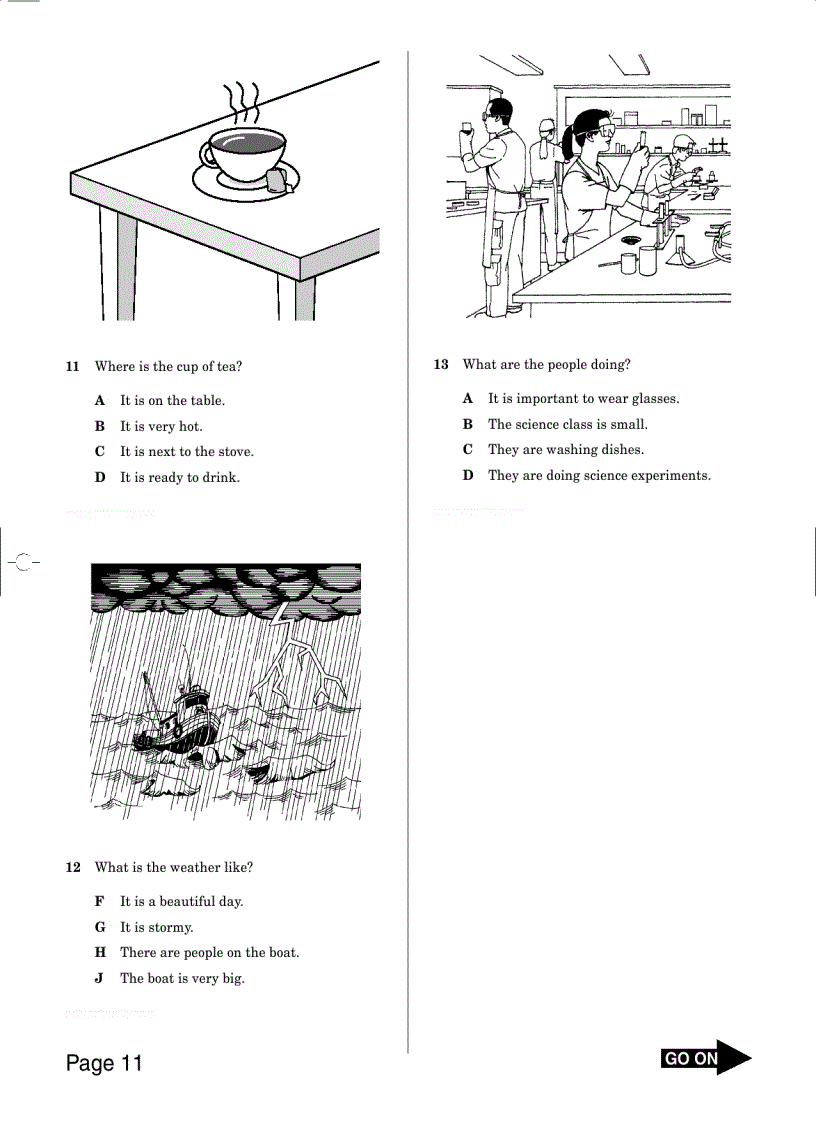 11 Where is the cup of tea?

A It is on the table.

B It is very hot.

C It is next to the stove.

D It is ready to drink.

12 What is the weather like?

F It is a beautiful day.

G It is stormy.

H There are people on the boat.

J The boat is very big.

13 What are the people doing?

A It is important to wear glasses.

B The science class is small.

C They are washing dishes.

D They are doing science experiments.

Page 11

GO ON