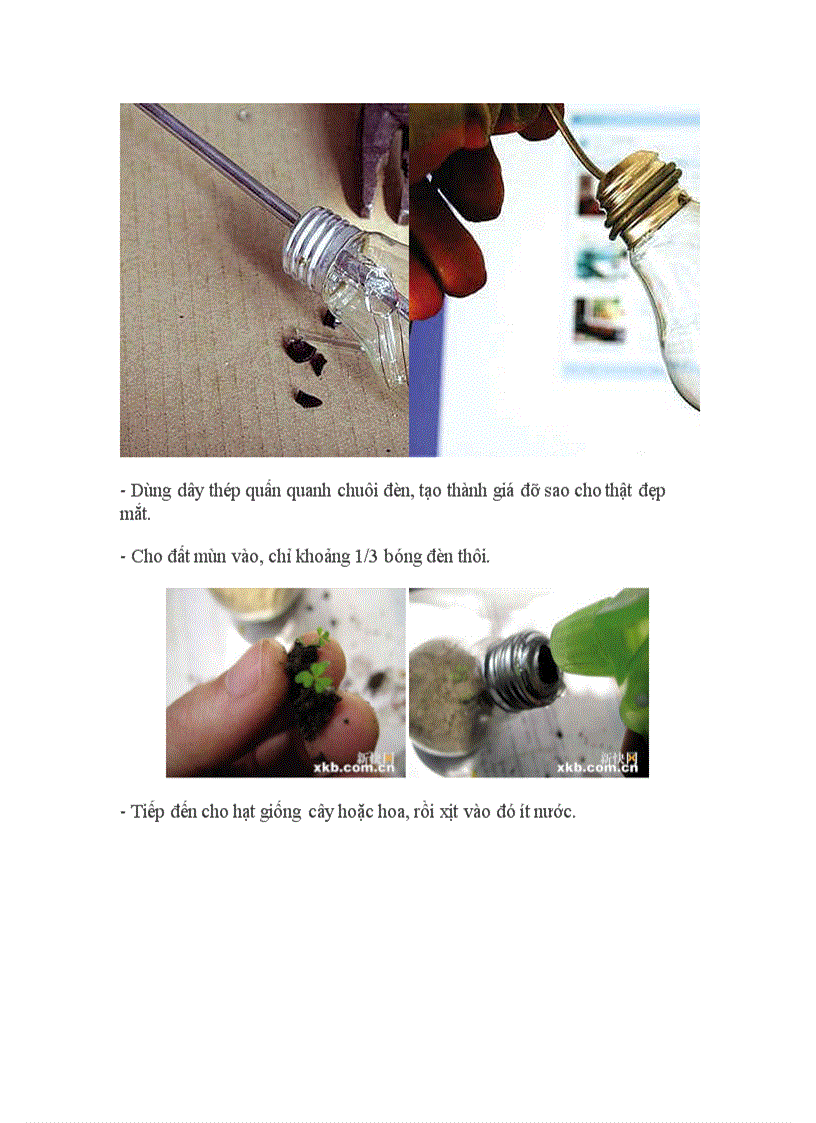 - Dùng dây thép quấn quanh chuôi đèn, tạo thành giá đỡ sao cho thật đẹp mắt.

- Cho đất mùn vào, chỉ khoảng 1/3 bóng đèn thôi.

新快网
xkb.com.cn

新快网
xkb.com.cn

- Tiếp đến cho hạt giống cây hoặc hoa, rồi xịt vào đó ít nước.