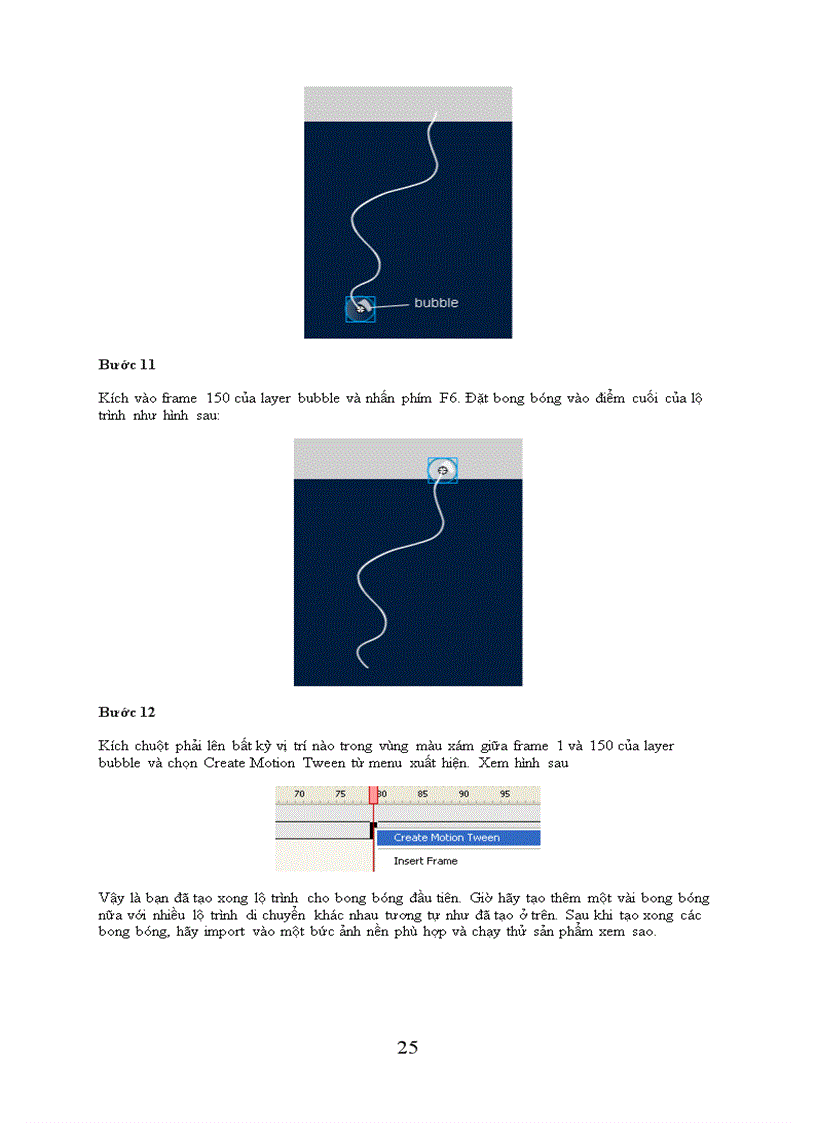 bubble

Bước 11

Kích vào frame 150 của layer bubble và nhấn phím F6. Đặt bong bóng vào điểm cuối của lộ trình như hình sau:

Bước 12

Kích chuột phải lên bất kỳ vị trí nào trong vùng màu xám giữa frame 1 và 150 của layer bubble và chọn Create Motion Tween từ menu xuất hiện. Xem hình sau

70 75 80 85 90 95

Create Motion Tween

Insert Frame

Vậy là bạn đã tạo xong lộ trình cho bong bóng đầu tiên. Giờ hãy tạo thêm một vài bong bóng nữa với nhiều lộ trình di chuyển khác nhau tương tự như đã tạo ở trên. Sau khi tạo xong các bong bóng, hãy import vào một bức ảnh nền phù hợp và chạy thử sản phẩm xem sao.

25