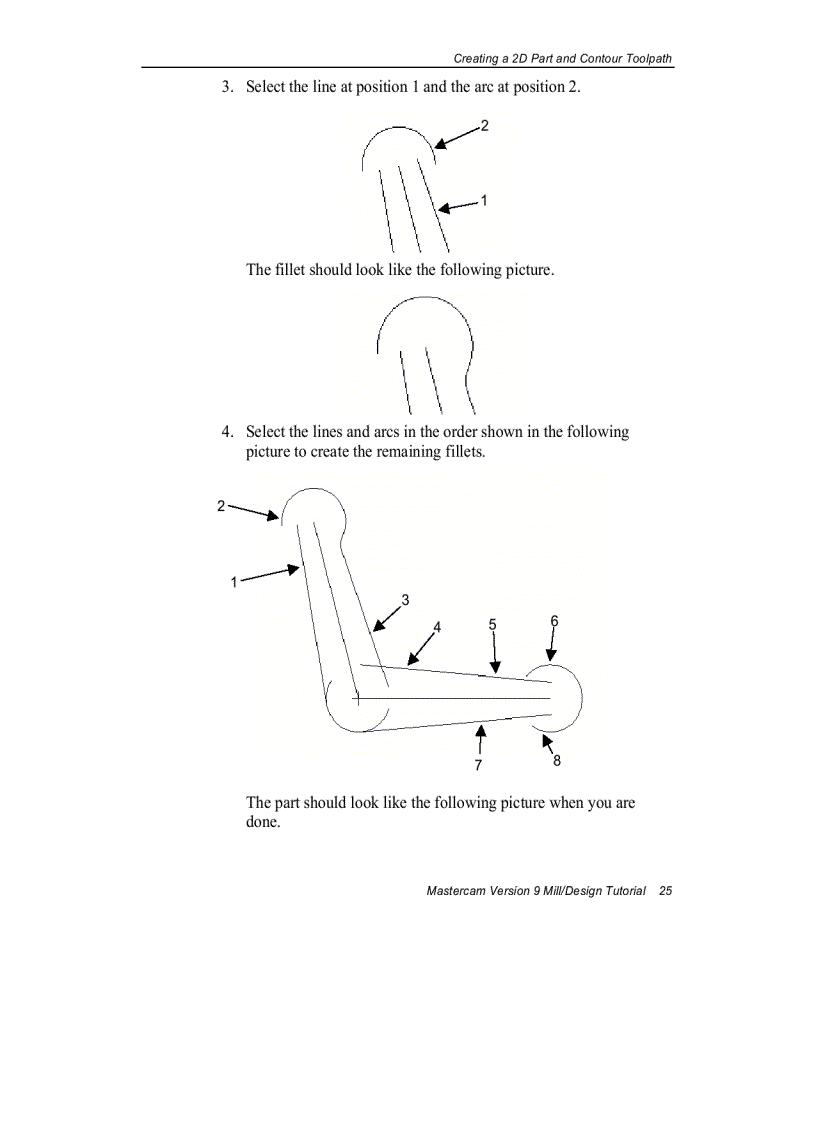 Creating a 2D Part and Contour Toolpath

3. Select the line at position 1 and the arc at position 2.

2

1

The fillet should look like the following picture.

4. Select the lines and arcs in the order shown in the following picture to create the remaining fillets.

2

1

3

4

5

6

7

8

The part should look like the following picture when you are done.

Mastercam Version 9 Mill/Design Tutorial 25