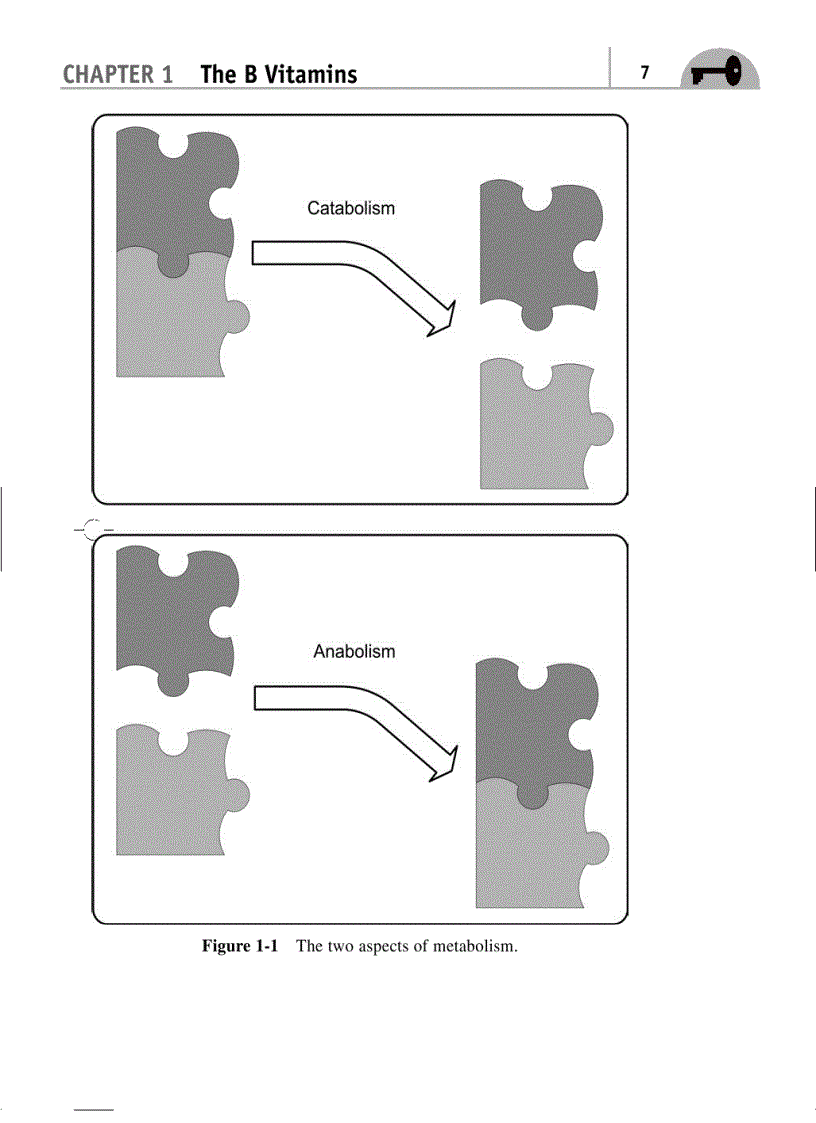 CHAPTER 1 The B Vitamins

7

Catabolism

Anabolism

Figure 1-1 The two aspects of metabolism.