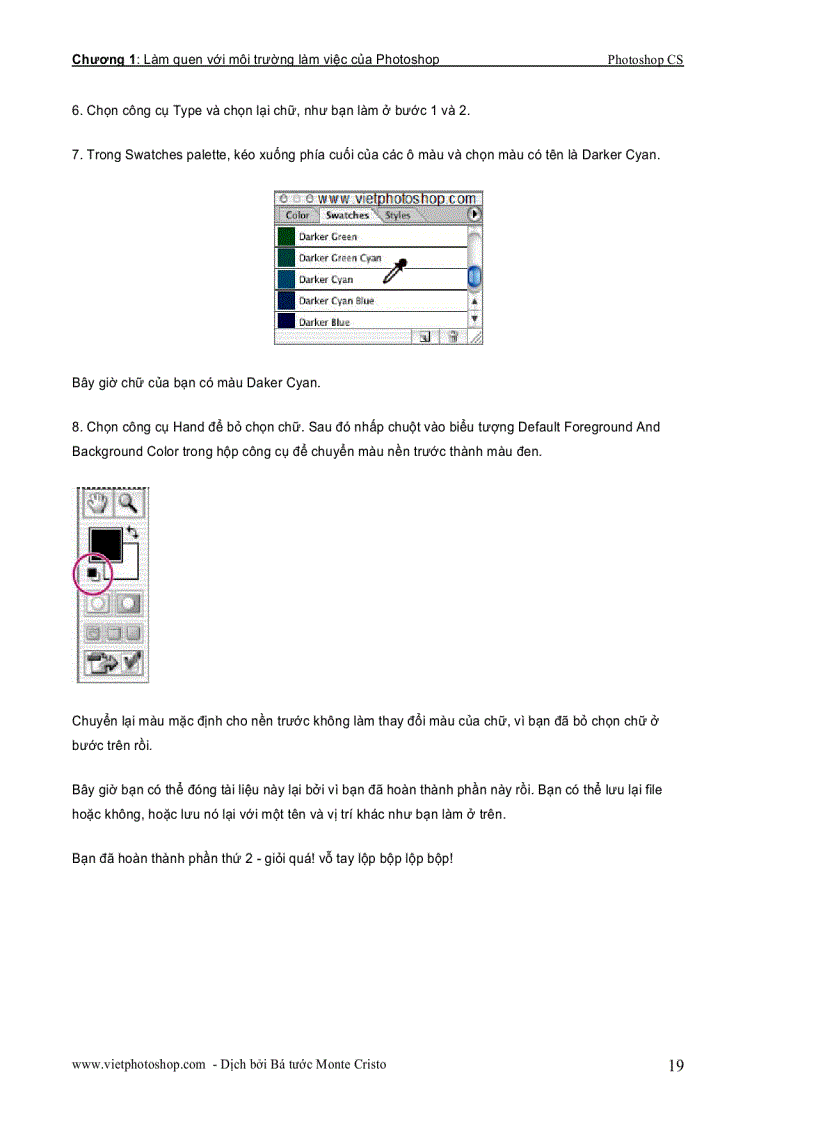 Chương 1: Làm quen với môi trường làm việc của Photoshop Photoshop CS

6. Chọn công cụ Type và chọn lại chữ, như bạn làm ở bước 1 và 2.

7. Trong Swatches palette, kéo xuống phía cuối của các ô màu và chọn màu có tên là Darker Cyan.

www.vietphotoshop.com
Color Swatches Styles
Darker Green
Darker Green Cyan
Darker Cyan
Darker Cyan Blue
Darker Blue

Bây giờ chữ của bạn có màu Daker Cyan.

8. Chọn công cụ Hand để bỏ chọn chữ. Sau đó nhấp chuột vào biểu tượng Default Foreground And Background Color trong hộp công cụ để chuyển màu nền trước thành màu đen.

Chuyển lại màu mặc định cho nền trước không làm thay đổi màu của chữ, vì bạn đã bỏ chọn chữ ở bước trên rồi.

Bây giờ bạn có thể đóng tài liệu này lại bởi vì bạn đã hoàn thành phần này rồi. Bạn có thể lưu lại file hoặc không, hoặc lưu nó lại với một tên và vị trí khác như bạn làm ở trên.

Bạn đã hoàn thành phần thứ 2 - giỏi quá! vỗ tay lộp bộp lộp bộp!

www.vietphotoshop.com - Dịch bởi Bá tước Monte Cristo 19