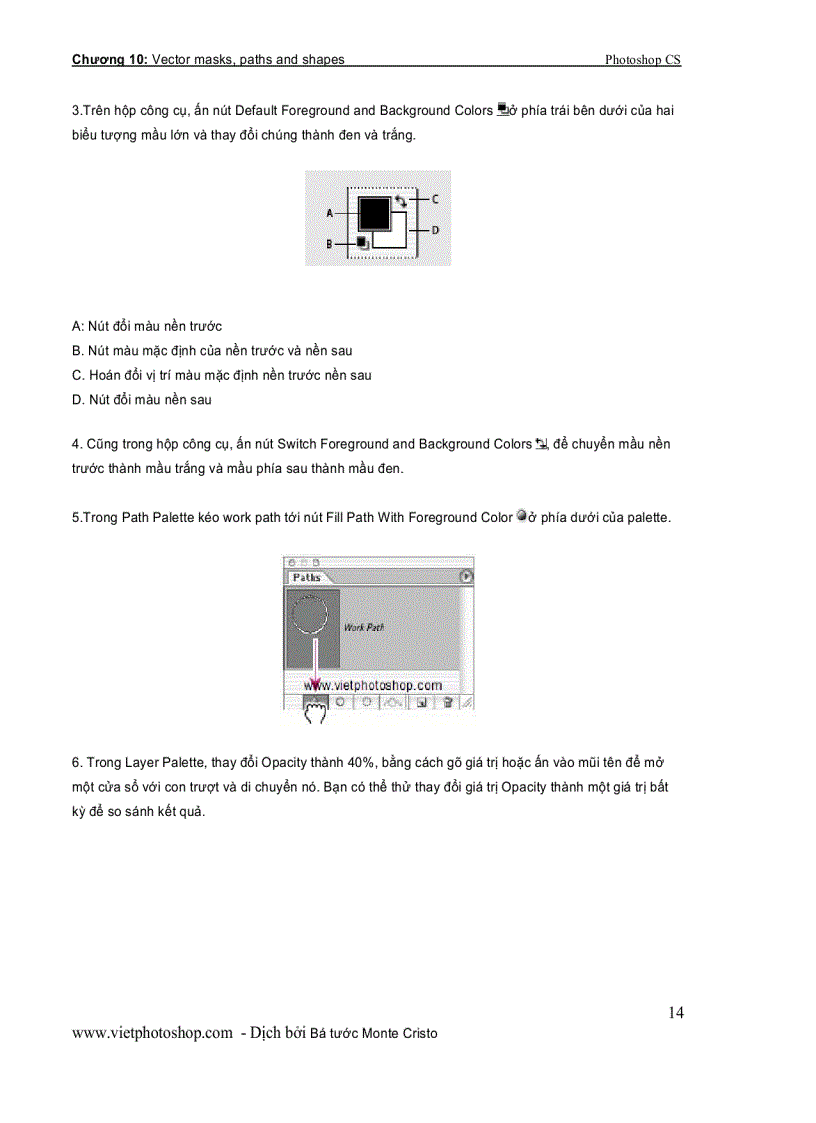 Chương 10: Vector masks, paths and shapes Photoshop CS

3.Trên hộp công cụ, ấn nút Default Foreground and Background Colors ở phía trái bên dưới của hai biểu tượng mầu lớn và thay đổi chúng thành đen và trắng.

A
B
C
D

A: Nút đổi màu nền trước
B. Nút màu mặc định của nền trước và nền sau
C. Hoán đổi vị trí màu mặc định nền trước nền sau
D. Nút đổi màu nền sau

4. Cũng trong hộp công cụ, ấn nút Switch Foreground and Background Colors để chuyển mầu nền trước thành mầu trắng và mầu phía sau thành mầu đen.

5.Trong Path Palette kéo work path tới nút Fill Path With Foreground Color ở phía dưới của palette.

Paths
Work Path
www.vietphotoshop.com

6. Trong Layer Palette, thay đổi Opacity thành 40%, bằng cách gõ giá trị hoặc ấn vào mũi tên để mở một cửa sổ với con trượt và di chuyển nó. Bạn có thể thử thay đổi giá trị Opacity thành một giá trị bất kỳ để so sánh kết quả.

14

www.vietphotoshop.com - Dịch bởi Bá tước Monte Cristo