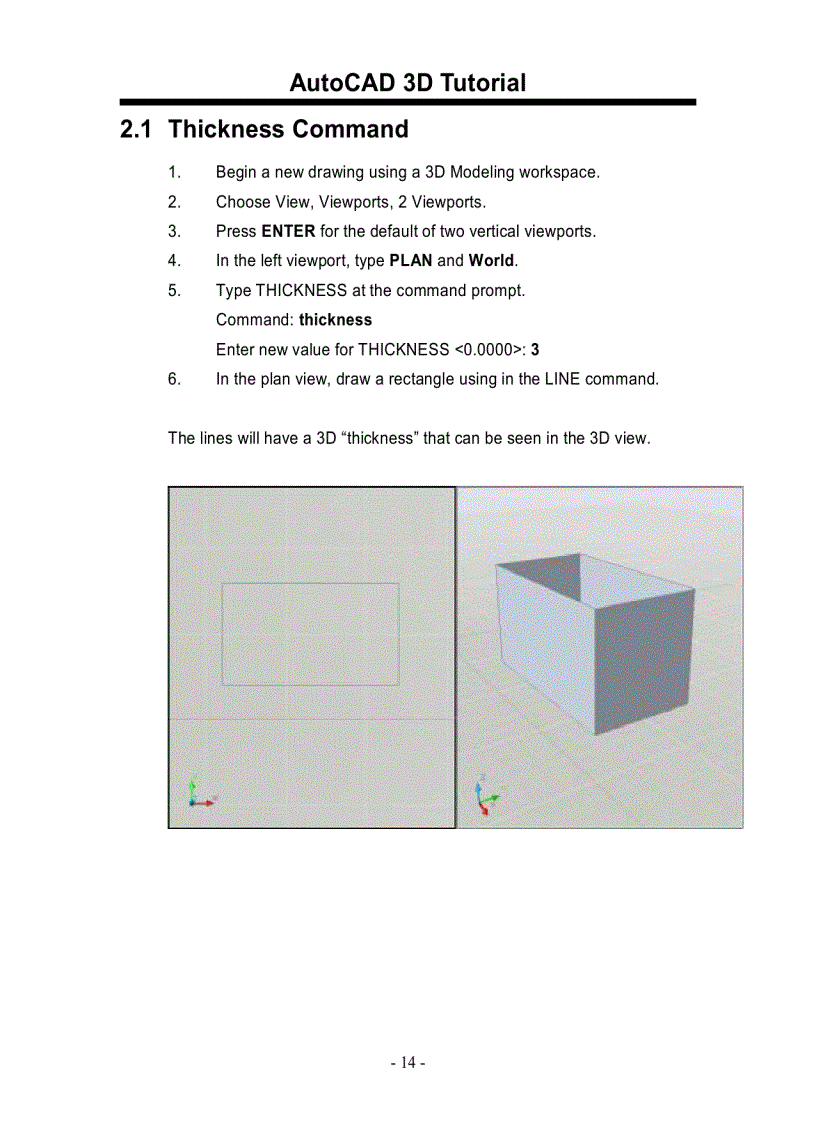 AutoCAD 3D Tutorial

2.1 Thickness Command

1. Begin a new drawing using a 3D Modeling workspace.

2. Choose View, Viewports, 2 Viewports.

3. Press ENTER for the default of two vertical viewports.

4. In the left viewport, type PLAN and World.

5. Type THICKNESS at the command prompt.
Command: thickness
Enter new value for THICKNESS <0.0000>: 3

6. In the plan view, draw a rectangle using in the LINE command.

The lines will have a 3D “thickness” that can be seen in the 3D view.

- 14 -