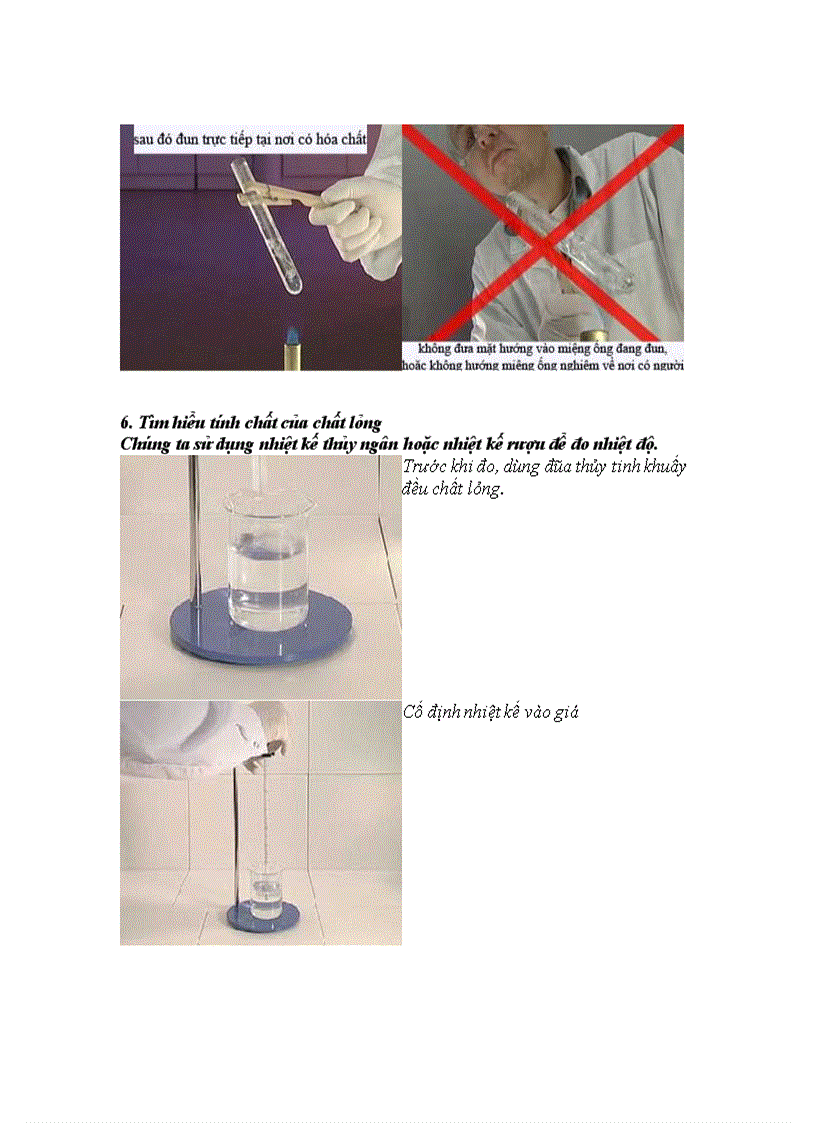 sau đó đun trực tiếp tại nơi có hóa chất

không đưa mặt hướng vào miệng ống đang đun, hoặc không hướng miệng ống nghiệm về nơi có người

6. Tìm hiểu tính chất của chất lỏng
Chúng ta sử dụng nhiệt kế thủy ngân hoặc nhiệt kế rượu để đo nhiệt độ.

Trước khi đo, dùng đũa thủy tinh khuấy đều chất lỏng.

Cố định nhiệt kế vào giá