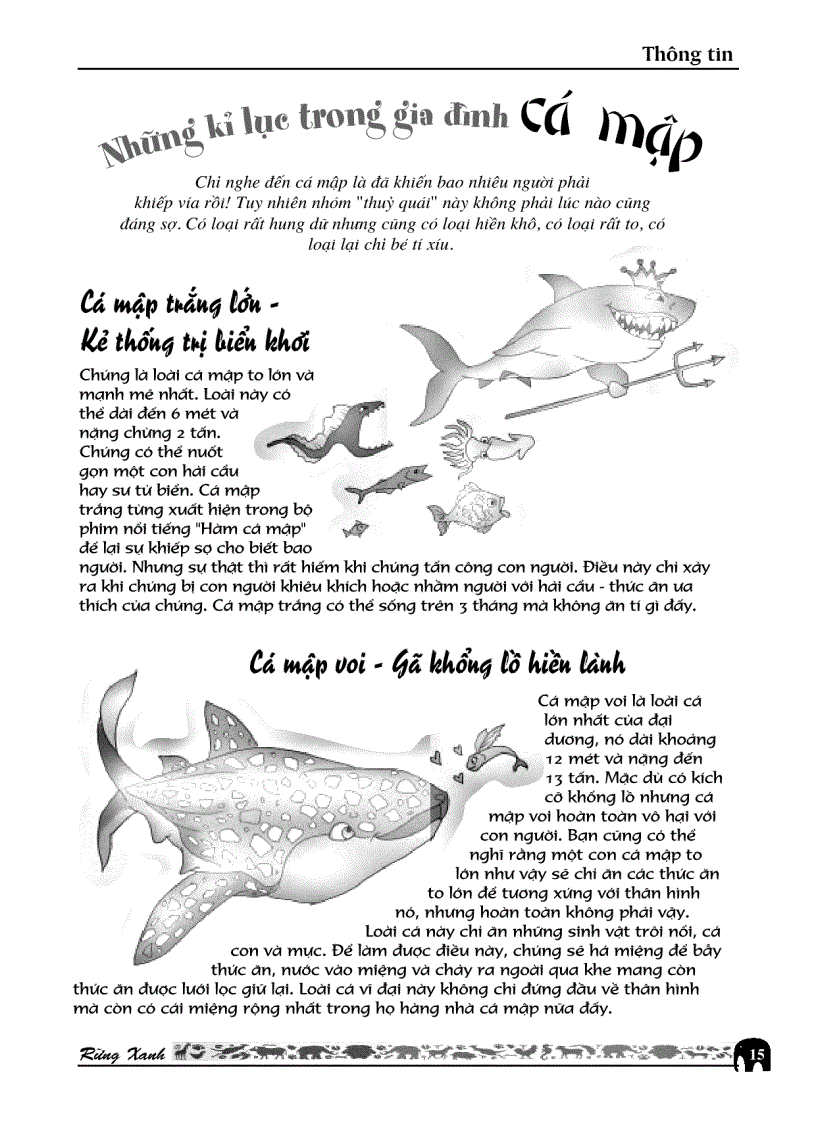 Thông tin

Những kỉ lục trong gia đình cá mập

Chỉ nghe đến cá mập là đã khiến bao nhiêu người phải khiếp vía rồi! Tuy nhiên nhóm "thuỷ quái" này không phải lúc nào cũng đáng sợ. Có loại rất hung dữ nhưng cũng có loại hiền khô, có loại rất to, có loại lại chỉ bé tí xíu.

Cá mập trắng lớn - Kẻ thống trị biển khơi

Chúng là loài cá mập to lớn và mạnh mẽ nhất. Loài này có thể dài đến 6 mét và nặng chừng 2 tấn. Chúng có thể nuốt gọn một con hải cẩu hay sư tử biển. Cá mập trắng từng xuất hiện trong bộ phim nổi tiếng "Hàm cá mập" để lại sự khiếp sợ cho biết bao người. Nhưng sự thật thì rất hiếm khi chúng tấn công con người. Điều này chỉ xảy ra khi chúng bị con người khiêu khích hoặc nhầm người với hải cẩu - thức ăn ưa thích của chúng. Cá mập trắng có thể sống trên 3 tháng mà không ăn tí gì đấy.

Cá mập voi - Gã khổng lồ hiền lành

Cá mập voi là loài cá lớn nhất của đại dương, nó dài khoảng 12 mét và nặng đến 13 tấn. Mặc dù có kích cỡ khổng lồ nhưng cá mập voi hoàn toàn vô hại với con người. Bạn cũng có thể nghĩ rằng một con cá mập to lớn như vậy sẽ chỉ ăn các thức ăn to lớn để tương xứng với thân hình nó, nhưng hoàn toàn không phải vậy. Loài cá này chỉ ăn những sinh vật trôi nổi, cá con và mực. Để làm được điều này, chúng sẽ há miệng để bẫy thức ăn, nước vào miệng và chảy ra ngoài qua khe mang còn thức ăn được lưới lọc giữ lại. Loài cá vĩ đại này không chỉ đứng đầu về thân hình mà còn có cái miệng rộng nhất trong họ hàng nhà cá mập nữa đấy.

Rừng Xanh 15